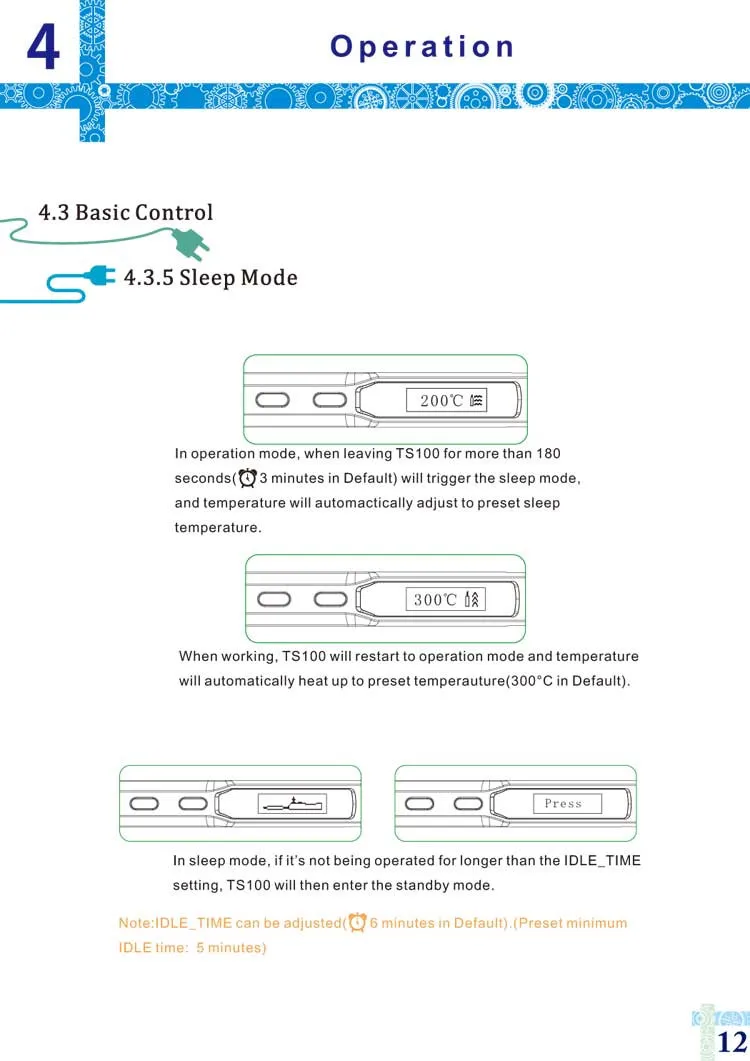 4

Operation

4.3 Basic Control

4.3.5 Sleep Mode

200℃

In operation mode, when leaving TS100 for more than 180 seconds( 3 minutes in Default) will trigger the sleep mode, and temperature will automactically adjust to preset sleep temperature.

300℃

When working, TS100 will restart to operation mode and temperature will automatically heat up to preset temperauture(300°C in Default).

Press

In sleep mode, if it's not being operated for longer than the IDLE_TIME setting, TS100 will then enter the standby mode.

Note:IDLE_TIME can be adjusted( 6 minutes in Default).(Preset minimum IDLE time: 5 minutes)

12