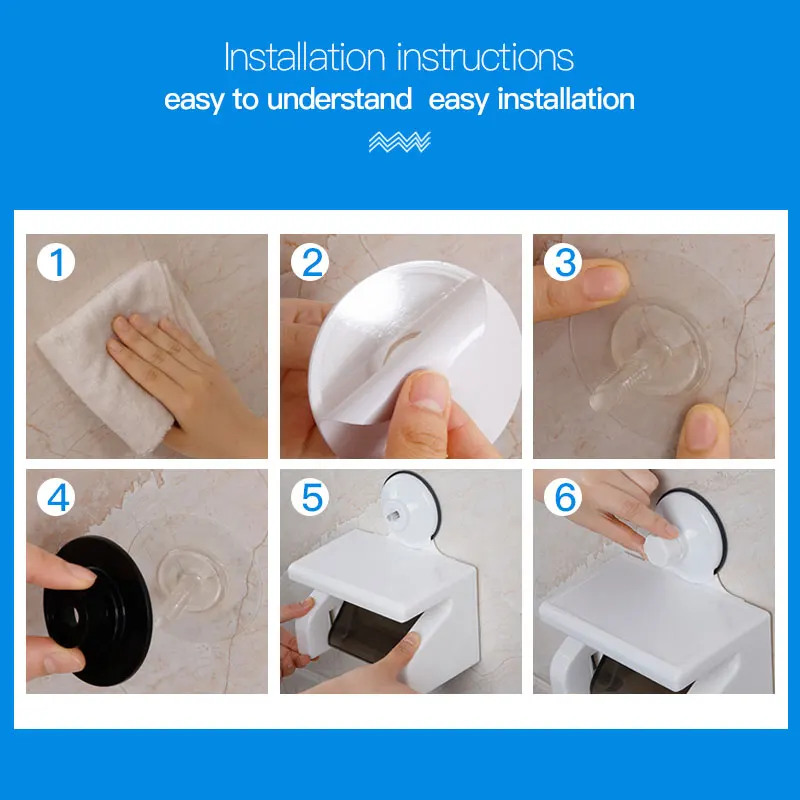 Installation instructions
easy to understand easy installation

1
2
3
4
5
6