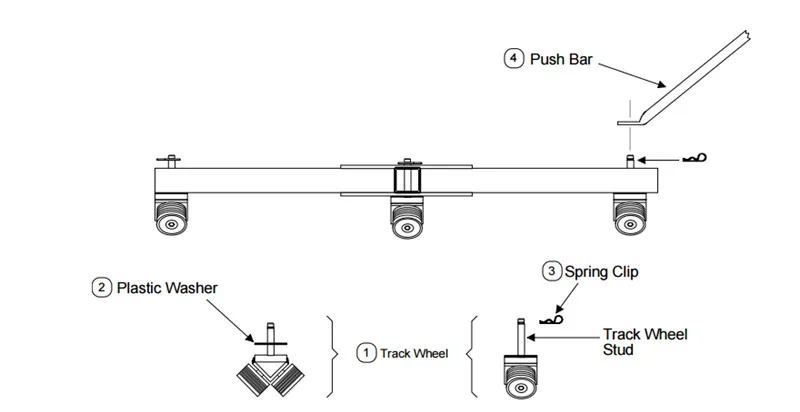 4 Push Bar

2 Plastic Washer

3 Spring Clip

1 Track Wheel

Track Wheel Stud