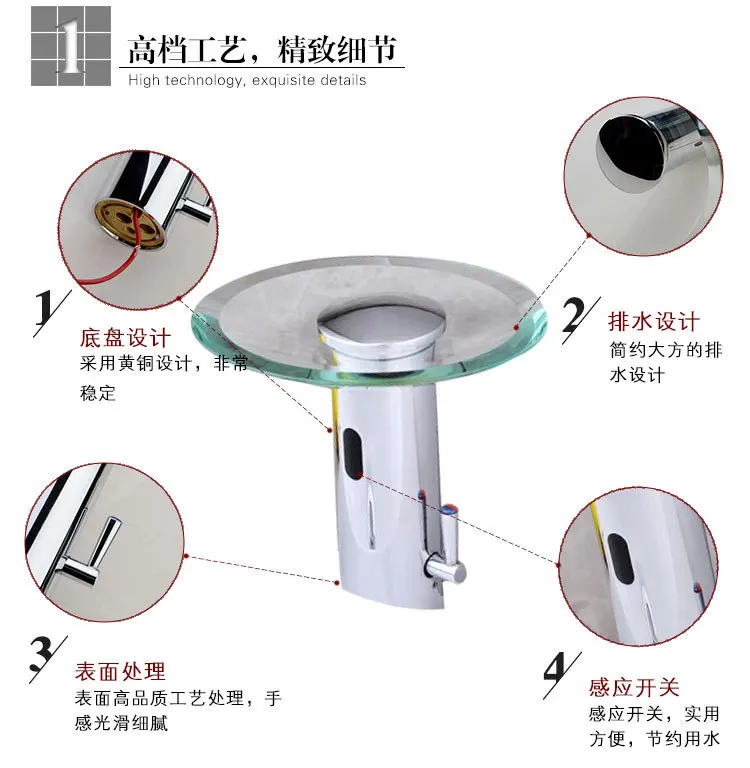 1

高档工艺，精致细节

High technology, exquisite details

1

底盘设计

采用黄铜设计，非常稳定

2

排水设计

简约大方的排水设计

3

表面处理

表面高品质工艺处理，手感光滑细腻

4

感应开关

感应开关，实用方便，节约用水