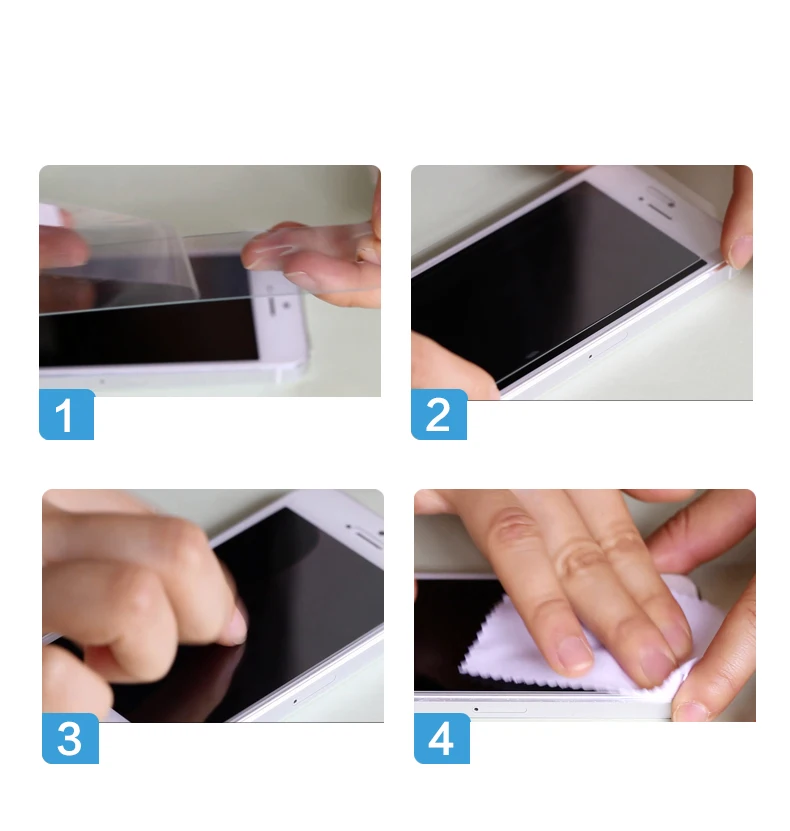 1

2

3

4