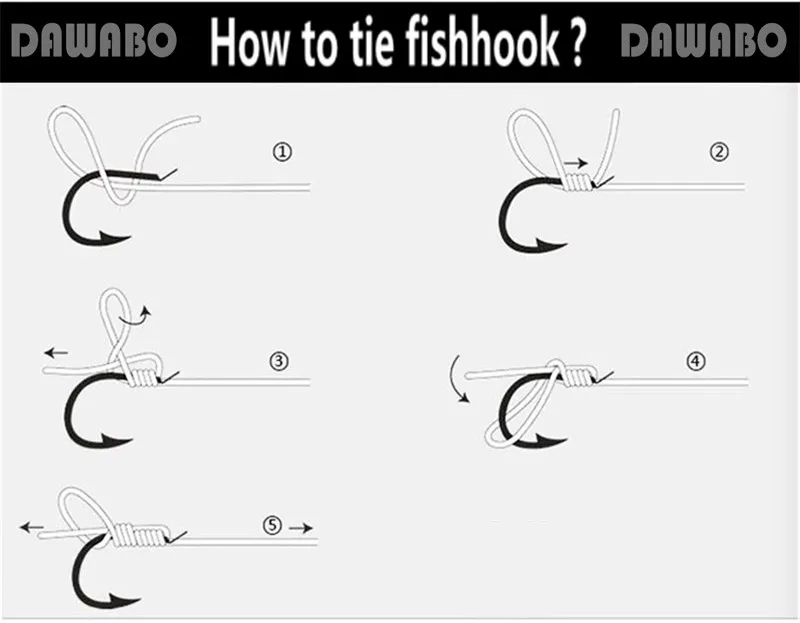 DAWABO How to tie fishhook ? DAWABO

①

②

③

④

⑤