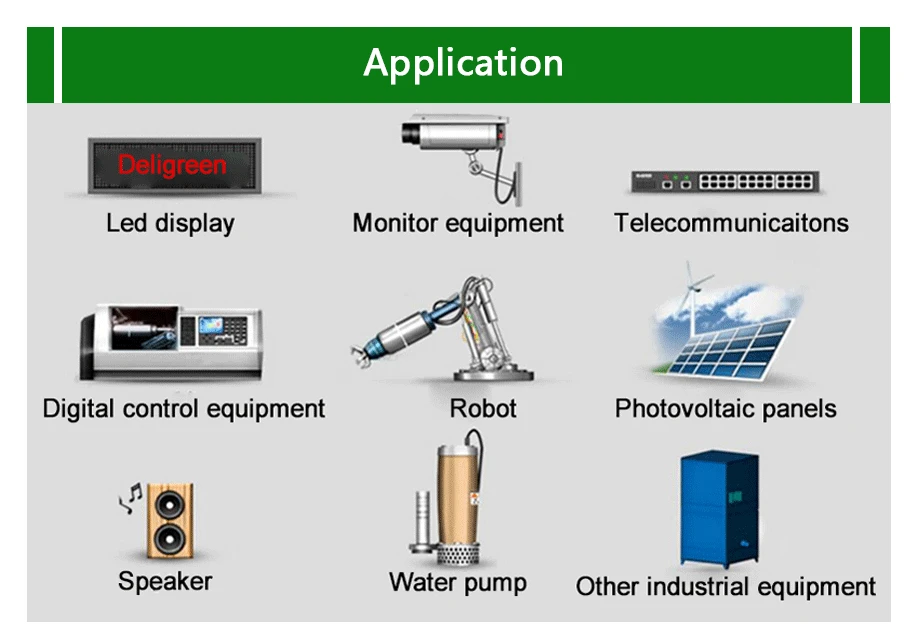 Application

Deligreen

Led display

Monitor equipment

Telecommunicaitons

Digital control equipment

Robot

Photovoltaic panels

Speaker

Water pump

Other industrial equipment