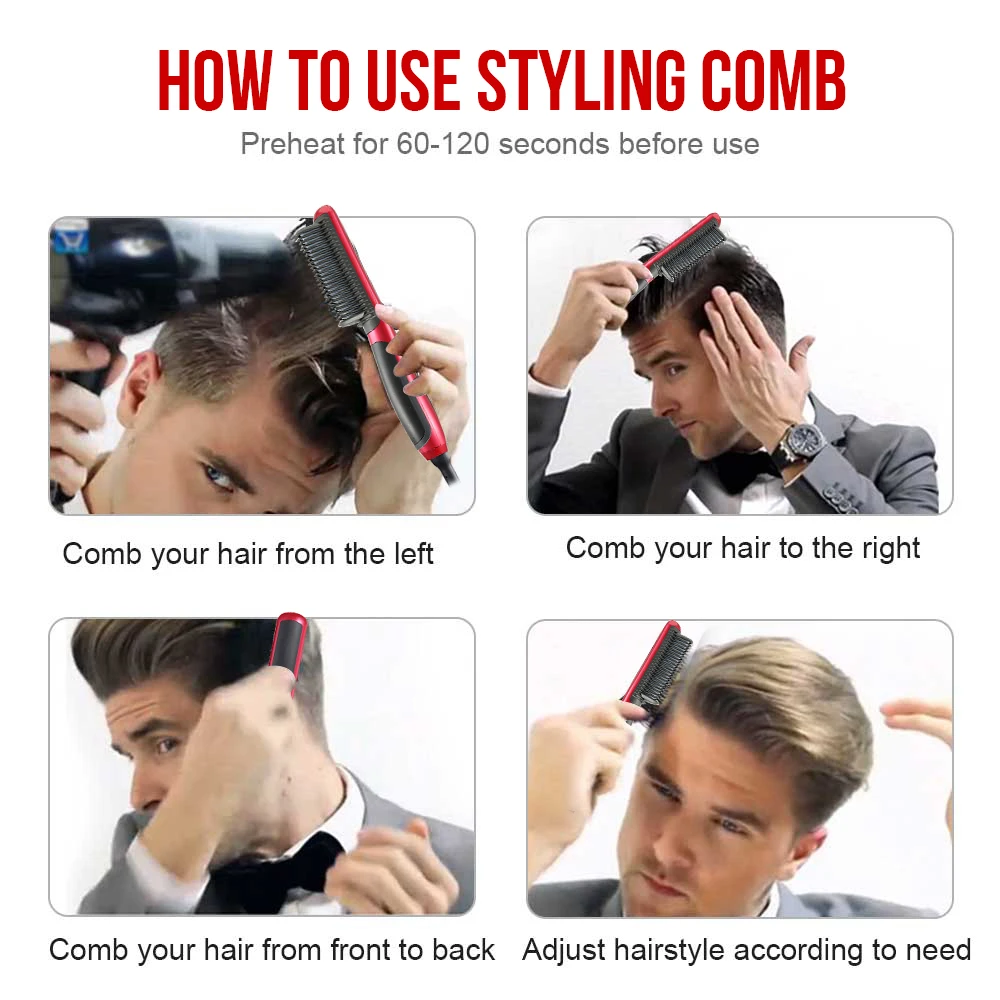 HOW TO USE STYLING COMB
Preheat for 60-120 seconds before use

Comb your hair from the left

Comb your hair to the right

Comb your hair from front to back

Adjust hairstyle according to need