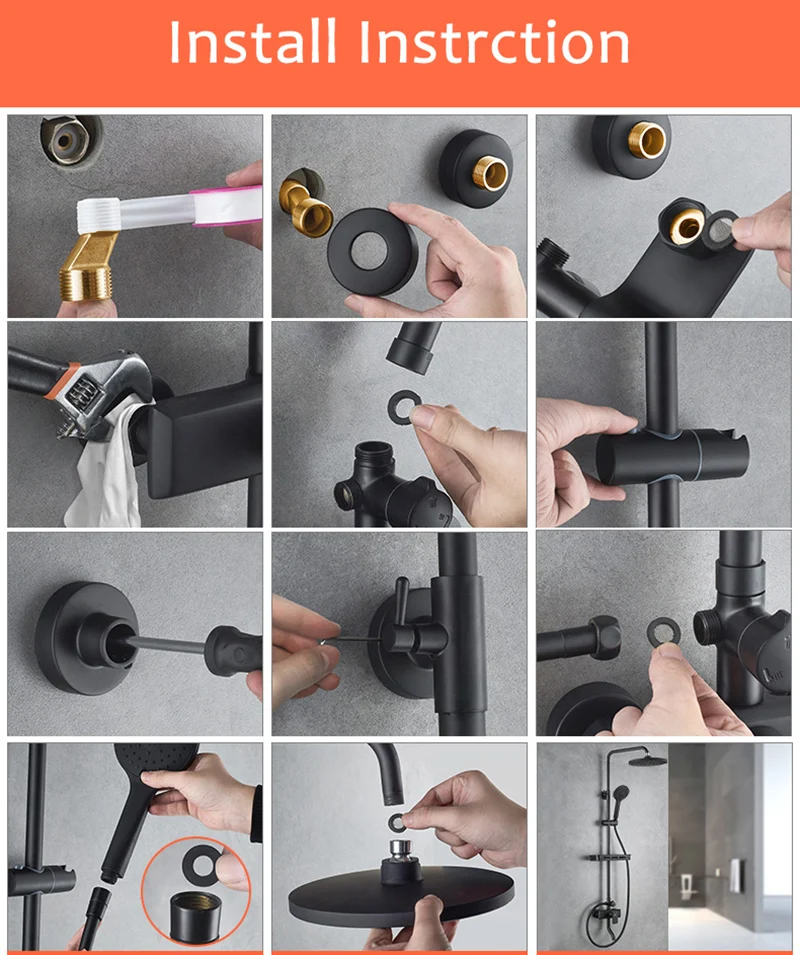 Install Instrction