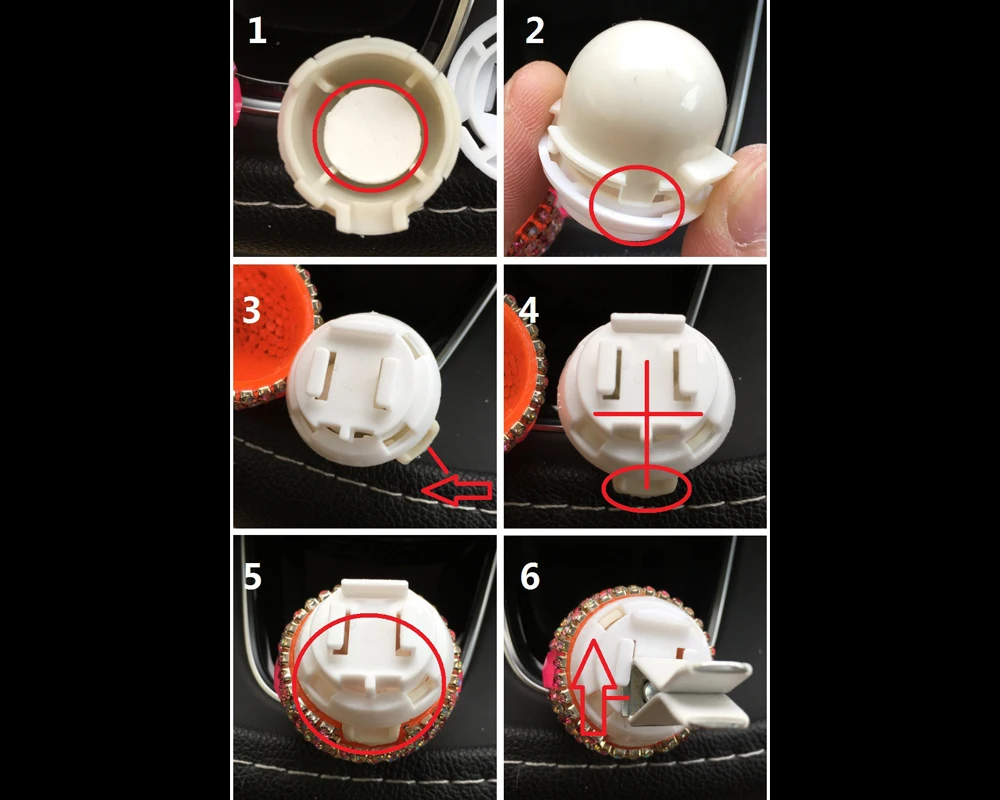 1

2

3

4

5

6