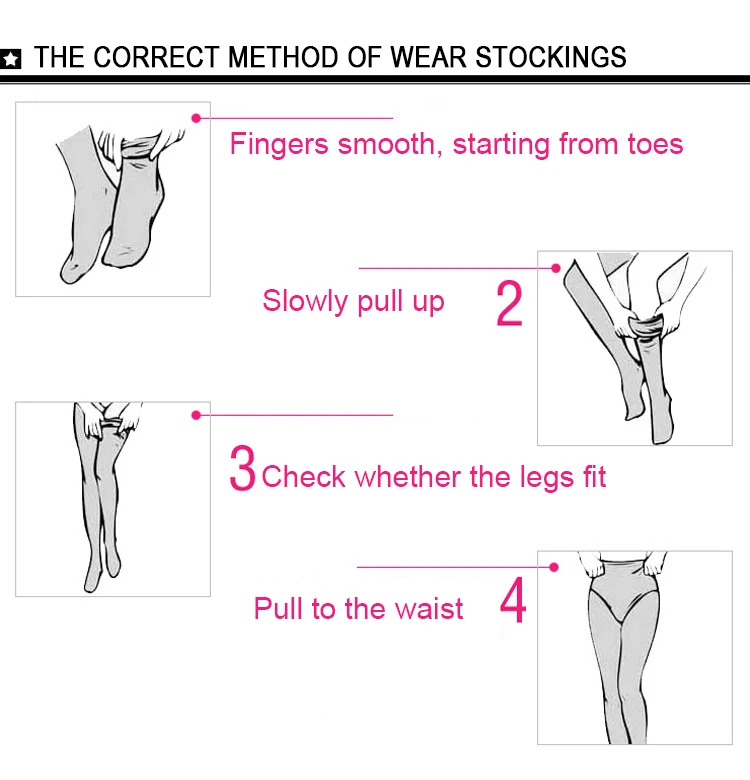 THE CORRECT METHOD OF WEAR STOCKINGS

Fingers smooth, starting from toes

Slowly pull up 2

3 Check whether the legs fit

Pull to the waist 4