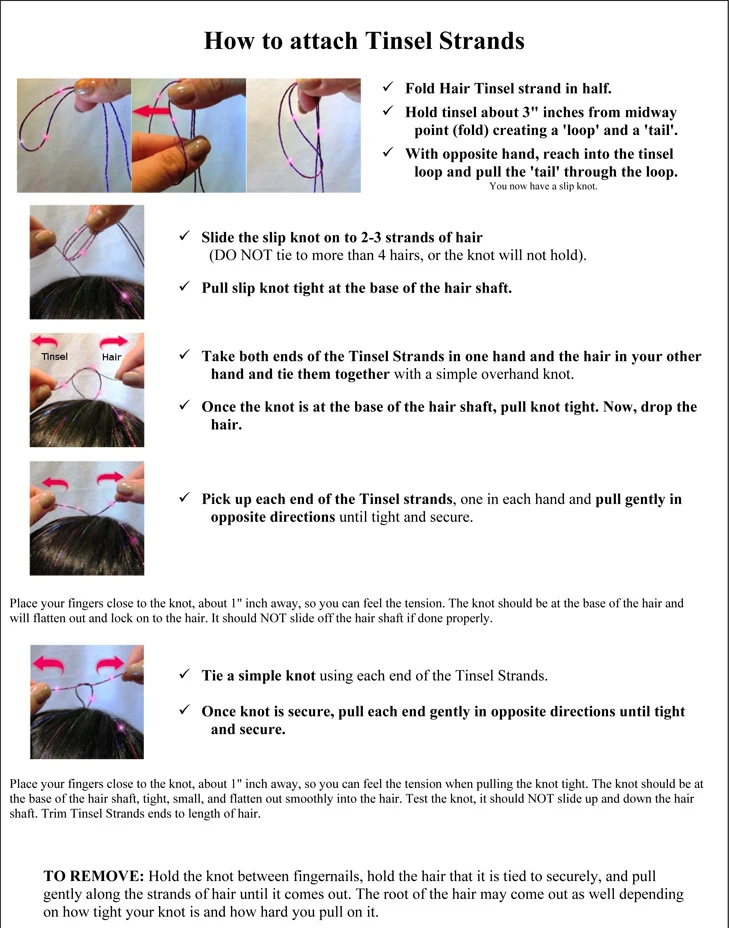 How to attach Tinsel Strands

✓ Fold Hair Tinsel strand in half.

✓ Hold tinsel about 3" inches from midway point (fold) creating a 'loop' and a 'tail'.

✓ With opposite hand, reach into the tinsel loop and pull the 'tail' through the loop.

You now have a slip knot.

✓ Slide the slip knot on to 2-3 strands of hair (DO NOT tie to more than 4 hairs, or the knot will not hold).

✓ Pull slip knot tight at the base of the hair shaft.

Tinsel Hair

✓ Take both ends of the Tinsel Strands in one hand and the hair in your other hand and tie them together with a simple overhand knot.

✓ Once the knot is at the base of the hair shaft, pull knot tight. Now, drop the hair.

✓ Pick up each end of the Tinsel strands, one in each hand and pull gently in opposite directions until tight and secure.

Place your fingers close to the knot, about 1" inch away, so you can feel the tension. The knot should be at the base of the hair and will flatten out and lock on to the hair. It should NOT slide off the hair shaft if done properly.

✓ Tie a simple knot using each end of the Tinsel Strands.

✓ Once knot is secure, pull each end gently in opposite directions until tight and secure.

Place your fingers close to the knot, about 1" inch away, so you can feel the tension when pulling the knot tight. The knot should be at the base of the hair shaft, tight, small, and flatten out smoothly into the hair. Test the knot, it should NOT slide up and down the hair shaft. Trim Tinsel Strands ends to length of hair.

TO REMOVE: Hold the knot between fingernails, hold the hair that it is tied to securely, and pull gently along the strands of hair until it comes out. The root of the hair may come out as well depending on how tight your knot is and how hard you pull on it.