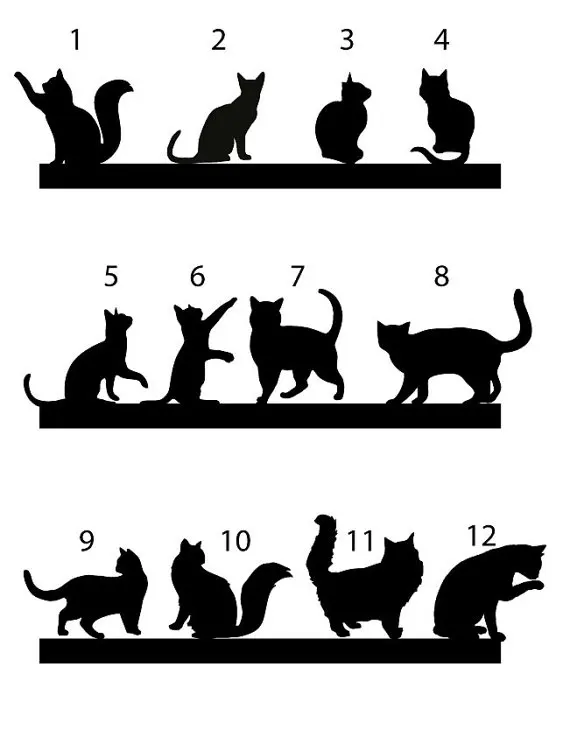 1 2 3 4

5 6 7 8

9 10 11 12