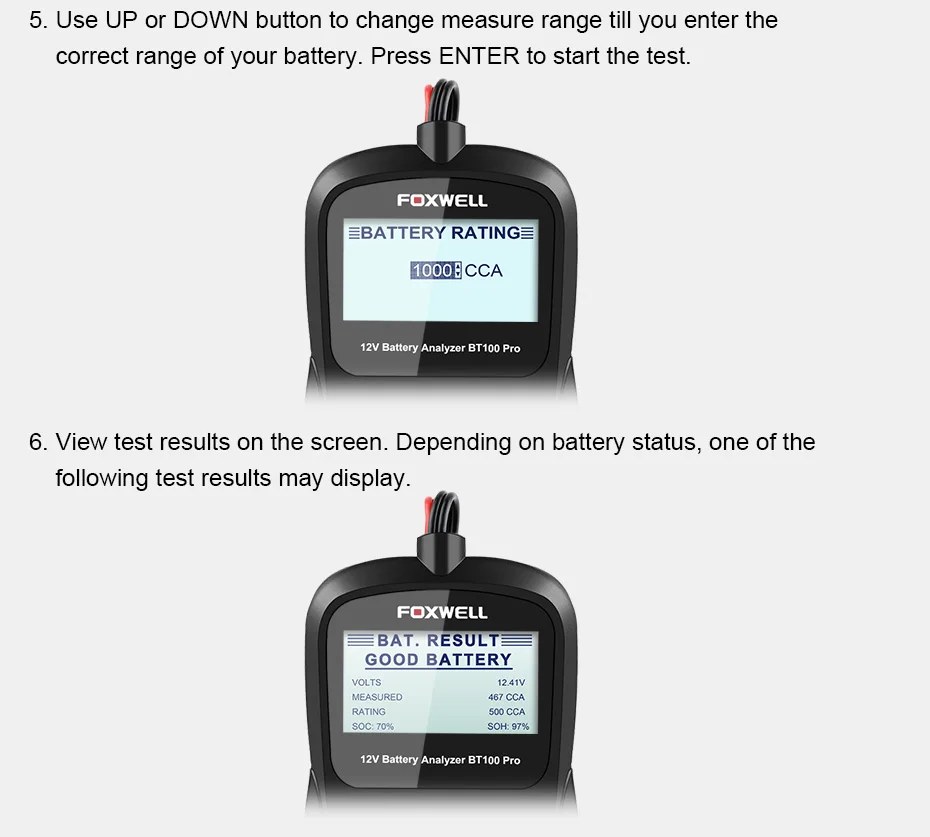 5. Use UP or DOWN button to change measure range till you enter the correct range of your battery. Press ENTER to start the test.

FOXWELL

BATTERY RATING

1000 CCA

12V Battery Analyzer BT100 Pro

6. View test results on the screen. Depending on battery status, one of the following test results may display.

FOXWELL

BAT. RESULT

GOOD BATTERY

VOLTS 12.41V
MEASURED 467 CCA
RATING 500 CCA
SOC: 70% SOH: 97%

12V Battery Analyzer BT100 Pro