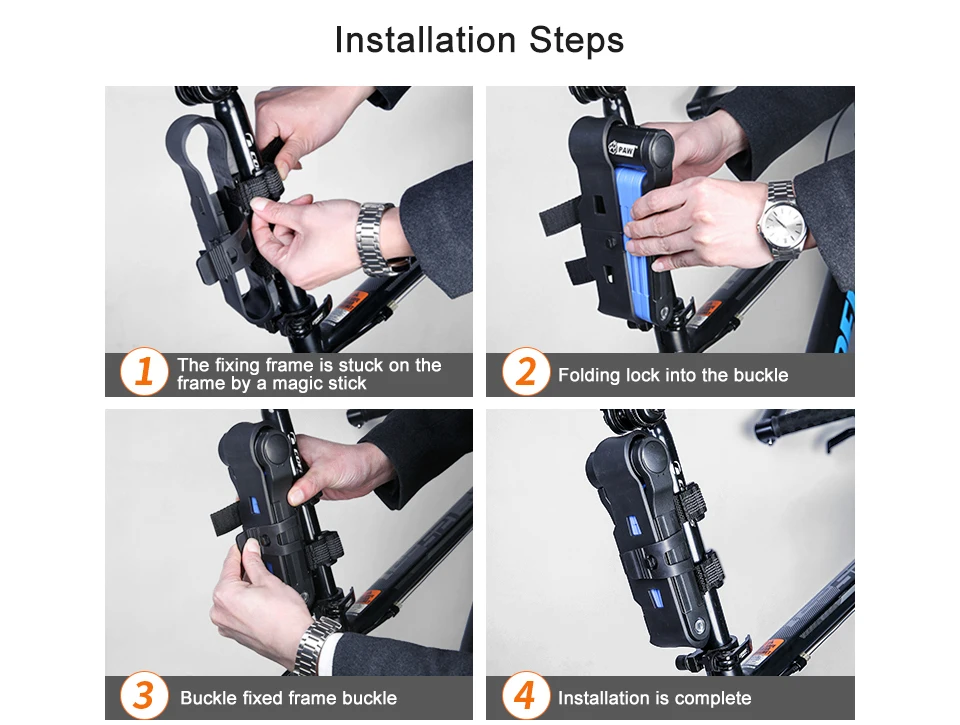 Installation Steps

1 The fixing frame is stuck on the frame by a magic stick

PAW

2 Folding lock into the buckle

3 Buckle fixed frame buckle

4 Installation is complete