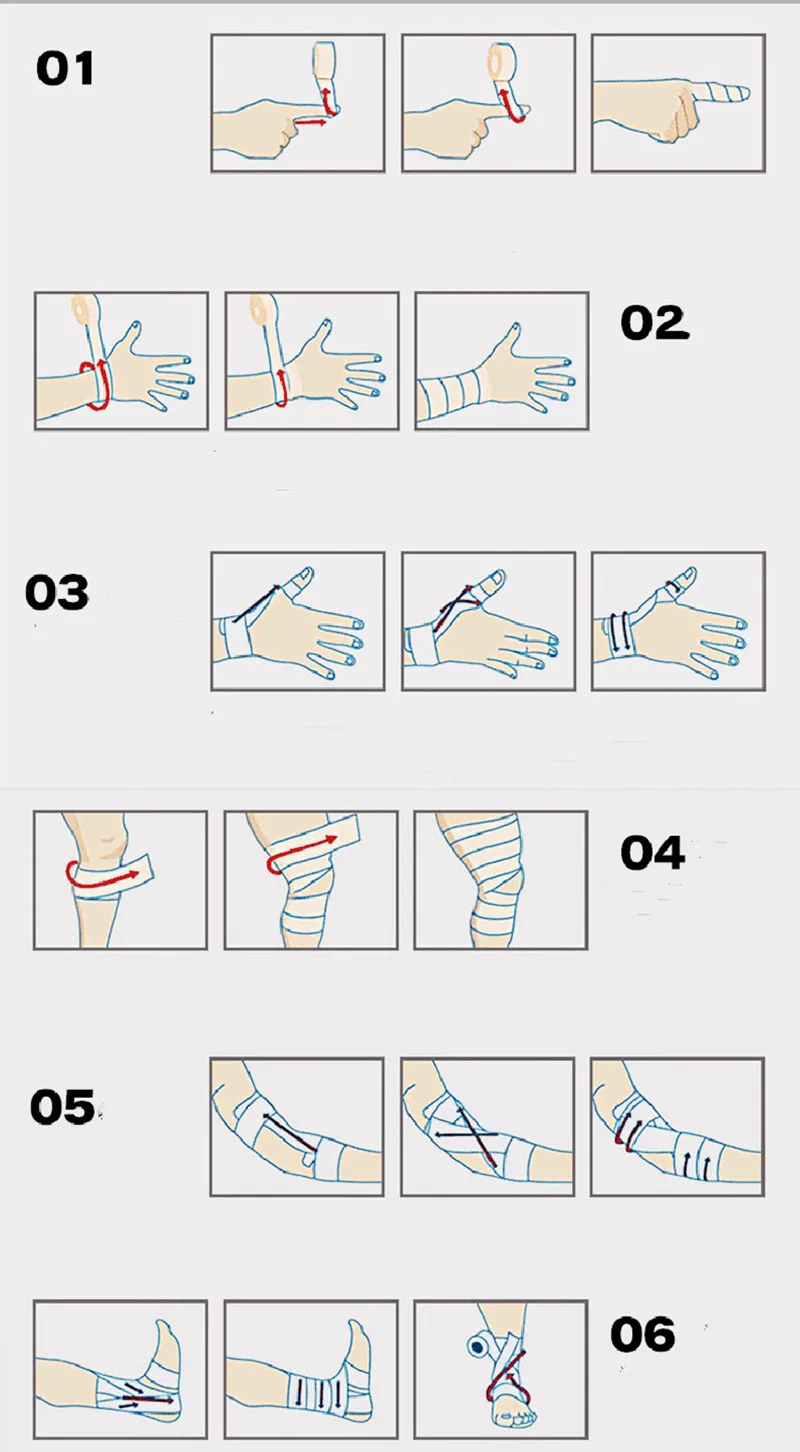 01

02

03

04

05

06