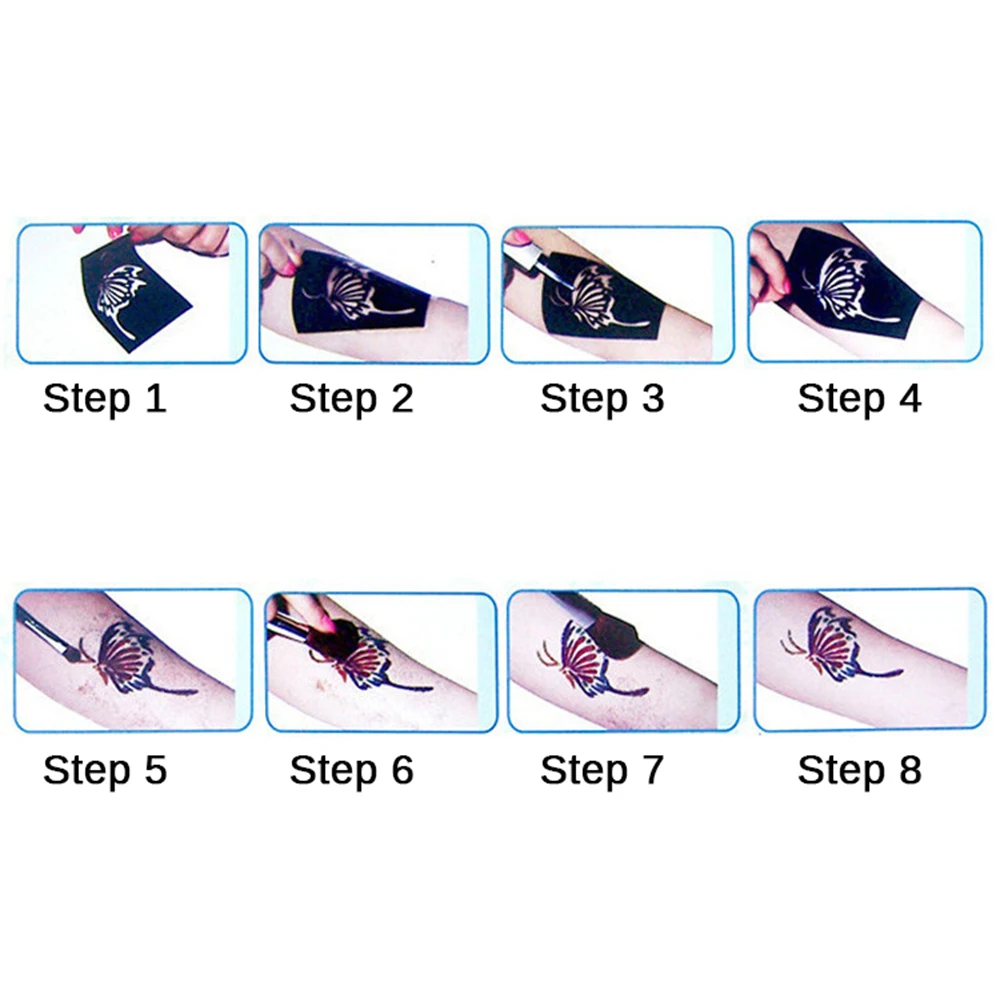 Step 1

Step 2

Step 3

Step 4

Step 5

Step 6

Step 7

Step 8