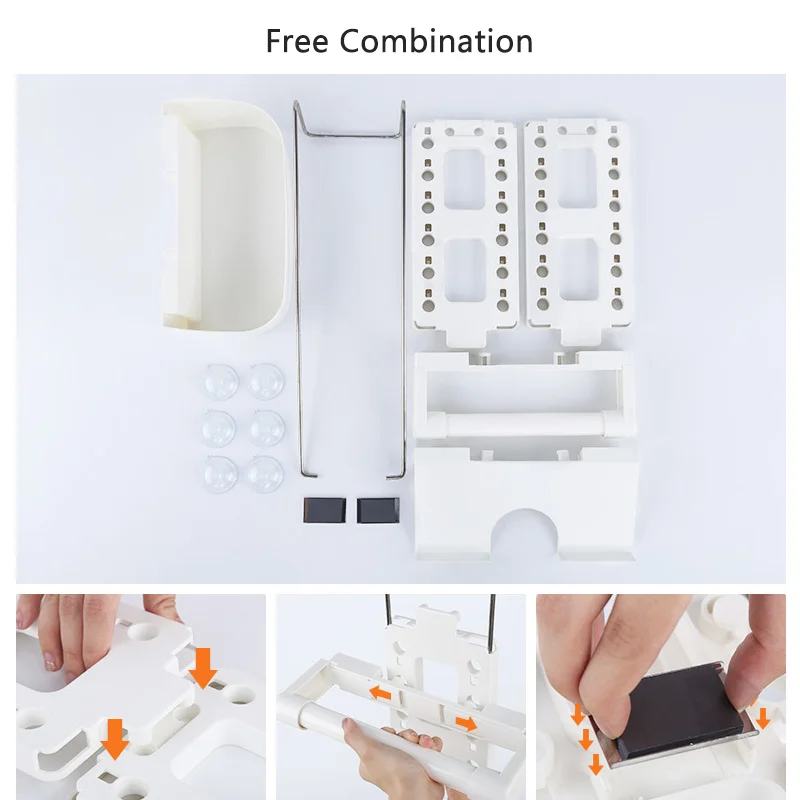 Free Combination