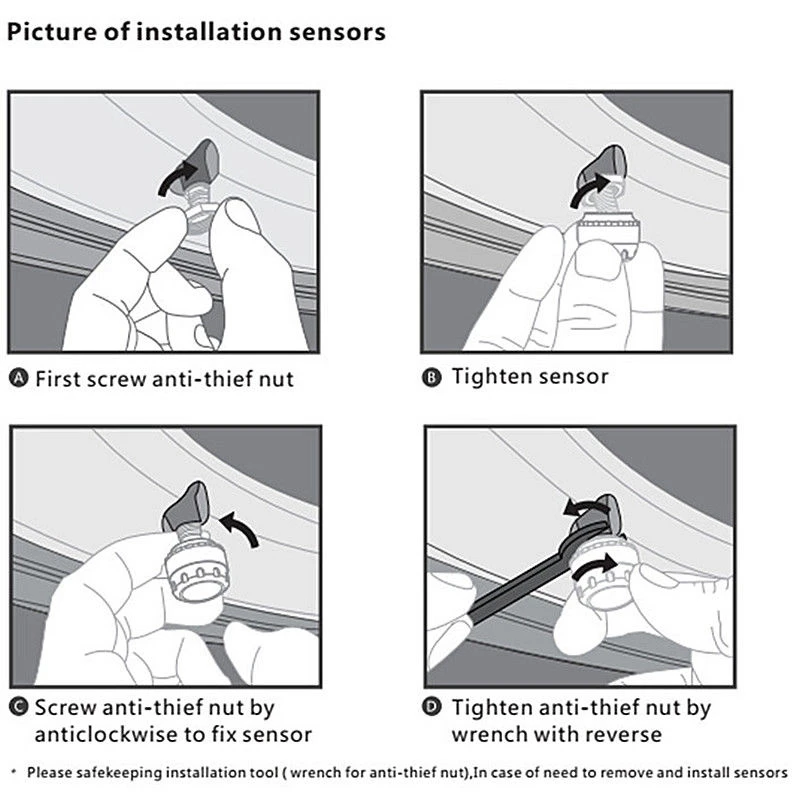 Picture of installation sensors

A First screw anti-thief nut

B Tighten sensor

C Screw anti-thief nut by anticlockwise to fix sensor

D Tighten anti-thief nut by wrench with reverse

* Please safekeeping installation tool ( wrench for anti-thief nut),In case of need to remove and install sensors