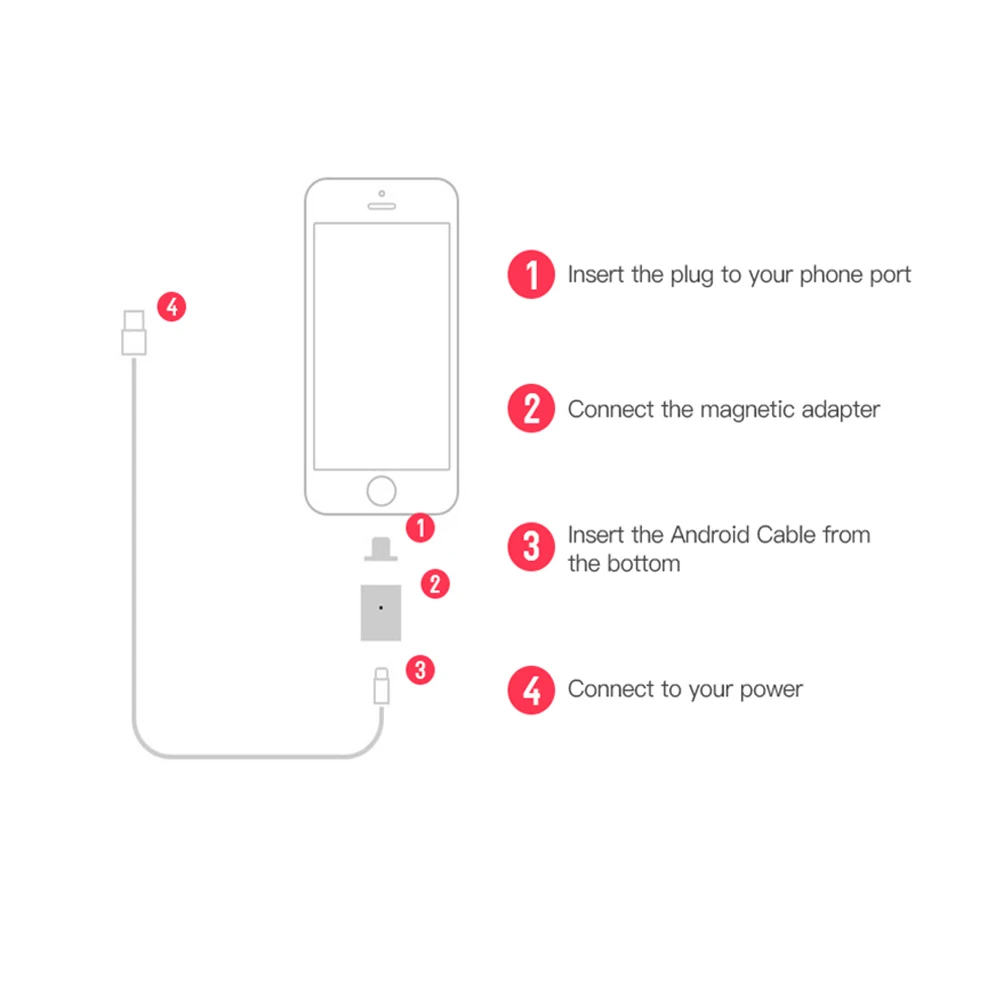 4

1

2

3

1 Insert the plug to your phone port

2 Connect the magnetic adapter

3 Insert the Android Cable from the bottom

4 Connect to your power