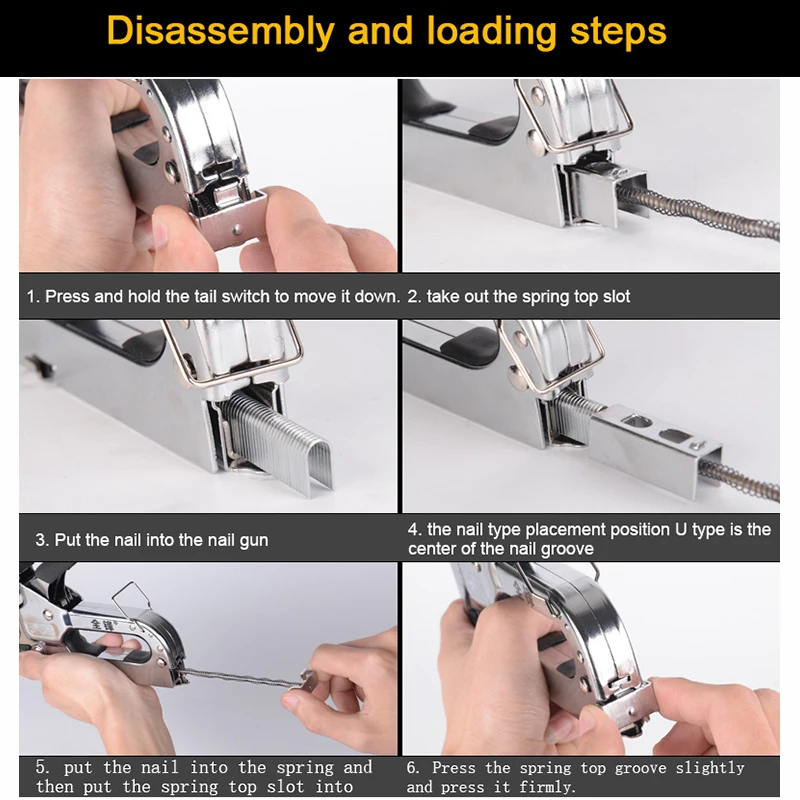 Disassembly and loading steps

1. Press and hold the tail switch to move it down.

2. take out the spring top slot

3. Put the nail into the nail gun

4. the nail type placement position U type is the center of the nail groove

全锋

5. put the nail into the spring and then put the spring top slot into

6. Press the spring top groove slightly and press it firmly.