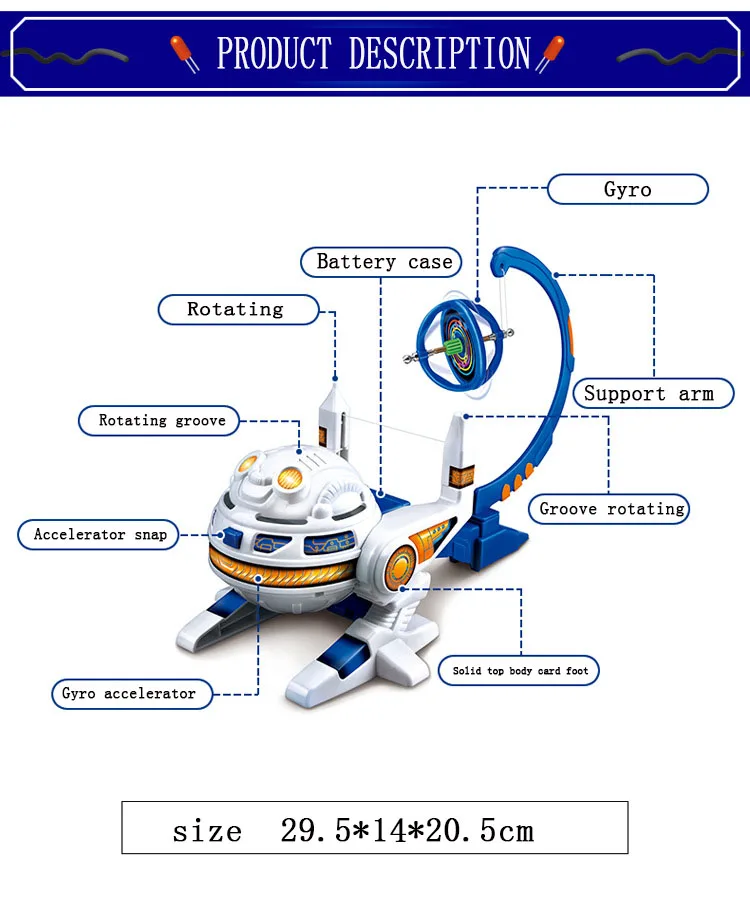 PRODUCT DESCRIPTION

Gyro

Battery case

Rotating

Support arm

Rotating groove

Groove rotating

Accelerator snap

Solid top body card foot

Gyro accelerator

size 29.5*14*20.5cm