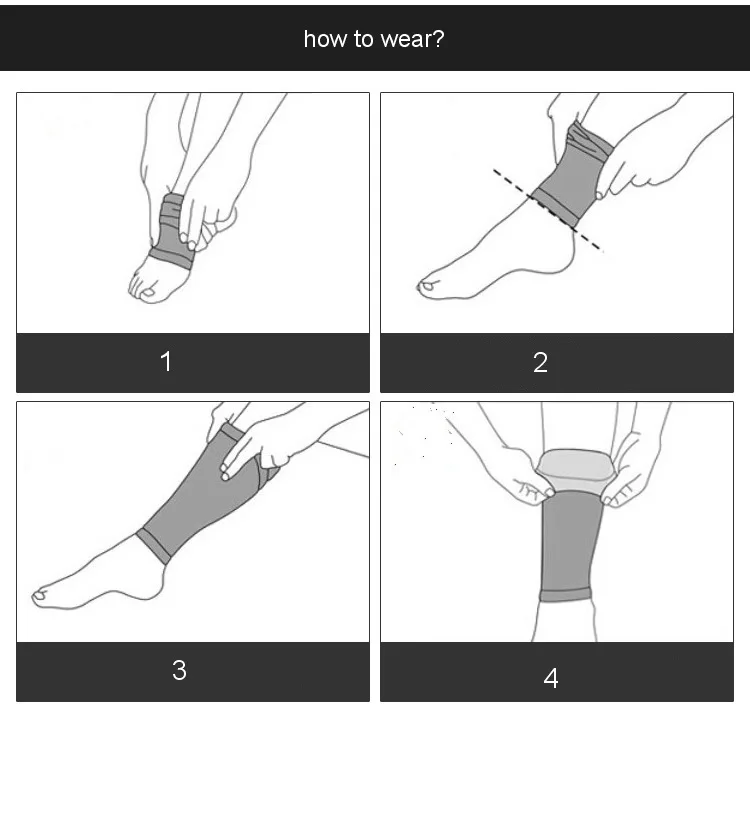 how to wear?

1

2

3

4