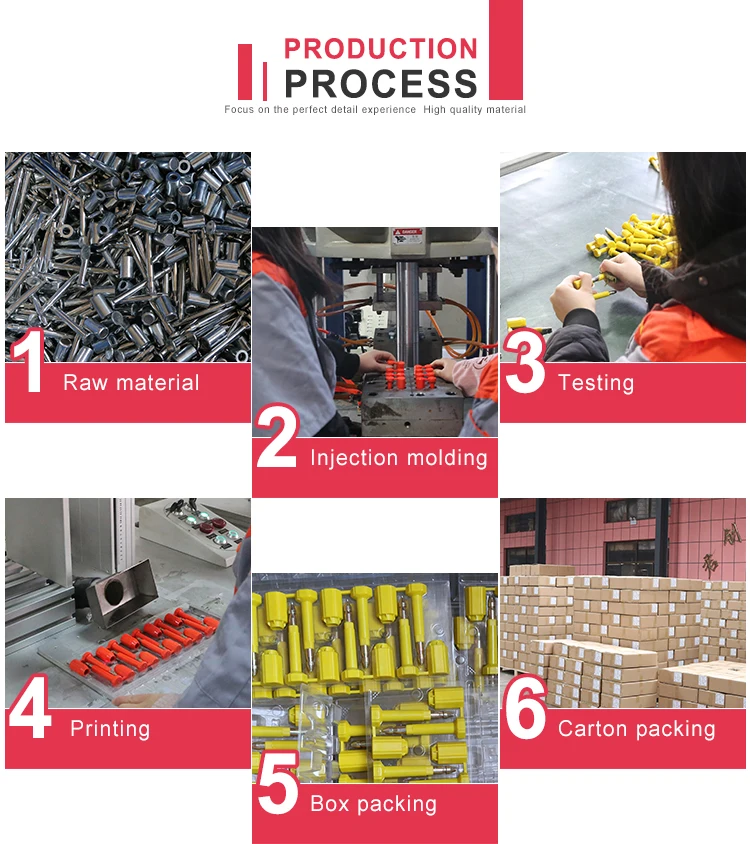 PRODUCTION
PROCESS
Focus on the perfect detail experience High quality material

1 Raw material

2 Injection molding

3 Testing

4 Printing

5 Box packing

6 Carton packing