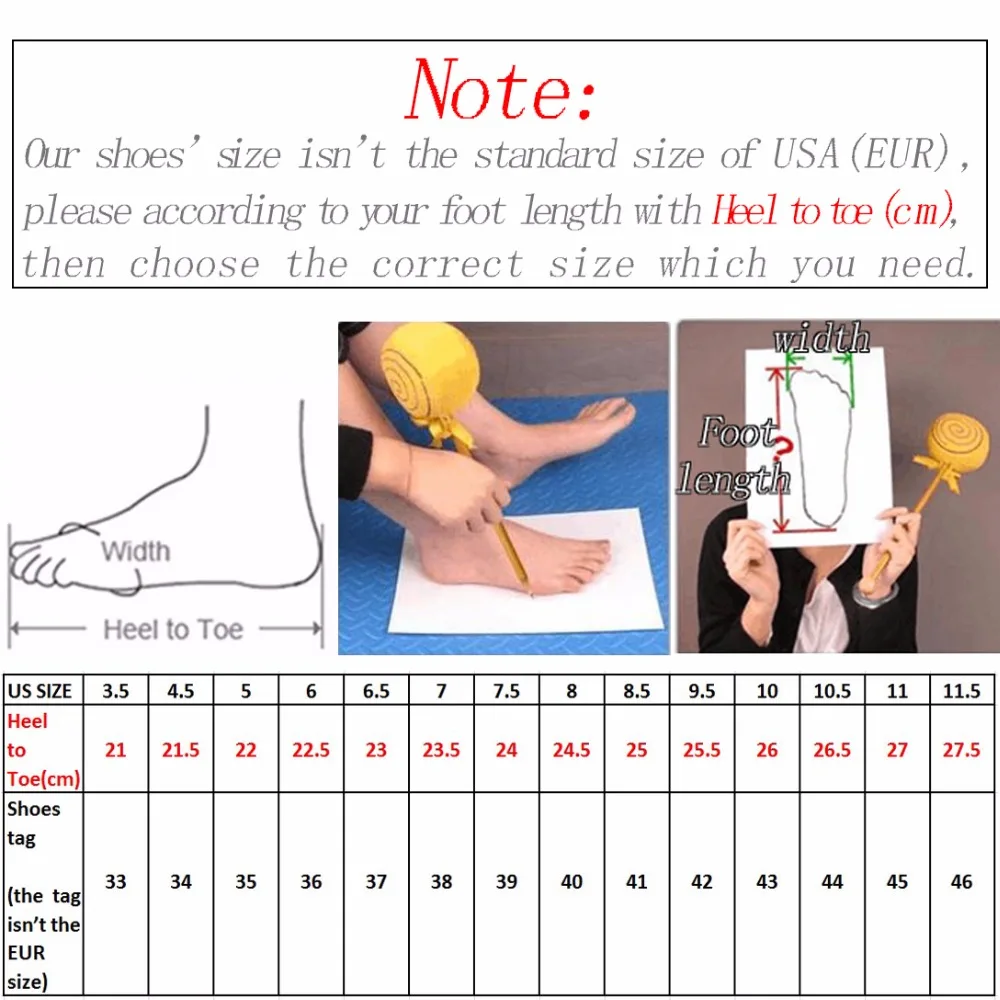 Note:
Our shoes' size isn't the standard size of USA(EUR), please according to your foot length with Heel to toe(cm), then choose the correct size which you need.

Width
Heel to Toe

width
Foot length

| US SIZE | 3.5 | 4.5 | 5 | 6 | 6.5 | 7 | 7.5 | 8 | 8.5 | 9.5 | 10 | 10.5 | 11 | 11.5 |
|---|---|---|---|---|---|---|---|---|---|---|---|---|---|---|
| Heel to Toe(cm) | 21 | 21.5 | 22 | 22.5 | 23 | 23.5 | 24 | 24.5 | 25 | 25.5 | 26 | 26.5 | 27 | 27.5 |
| Shoes tag (the tag isn't the EUR size) | 33 | 34 | 35 | 36 | 37 | 38 | 39 | 40 | 41 | 42 | 43 | 44 | 45 | 46 |