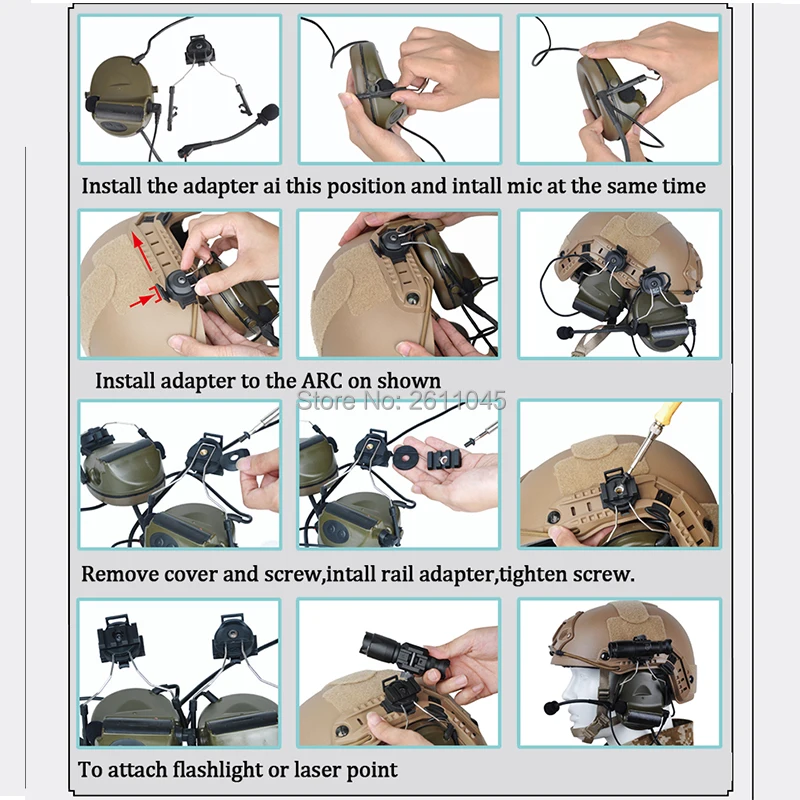 Install the adapter ai this position and intall mic at the same time

Install adapter to the ARC on shown

Store No: 2611045

Remove cover and screw,intall rail adapter,tighten screw.

To attach flashlight or laser point