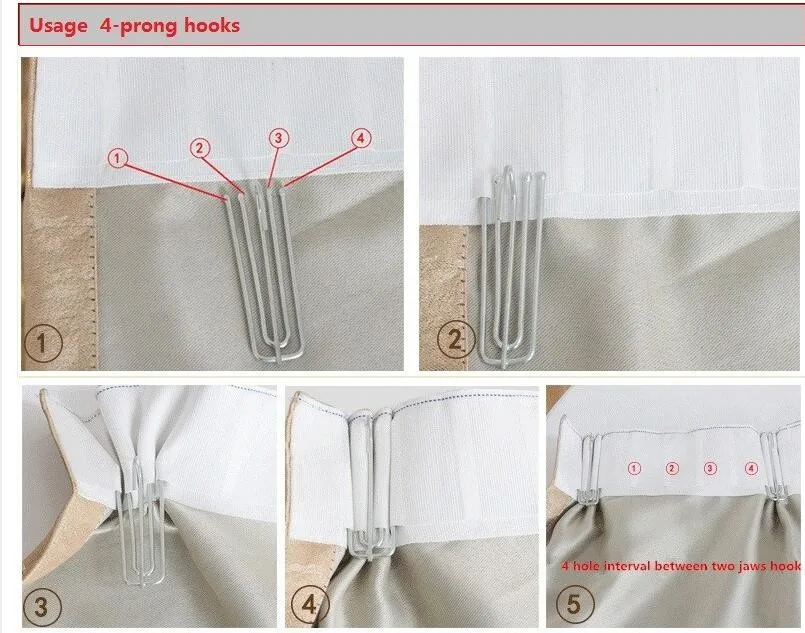 Usage 4-prong hooks

①
②
③
④
1

2

3

4

①
②
③
④
4 hole interval between two jaws hook
5