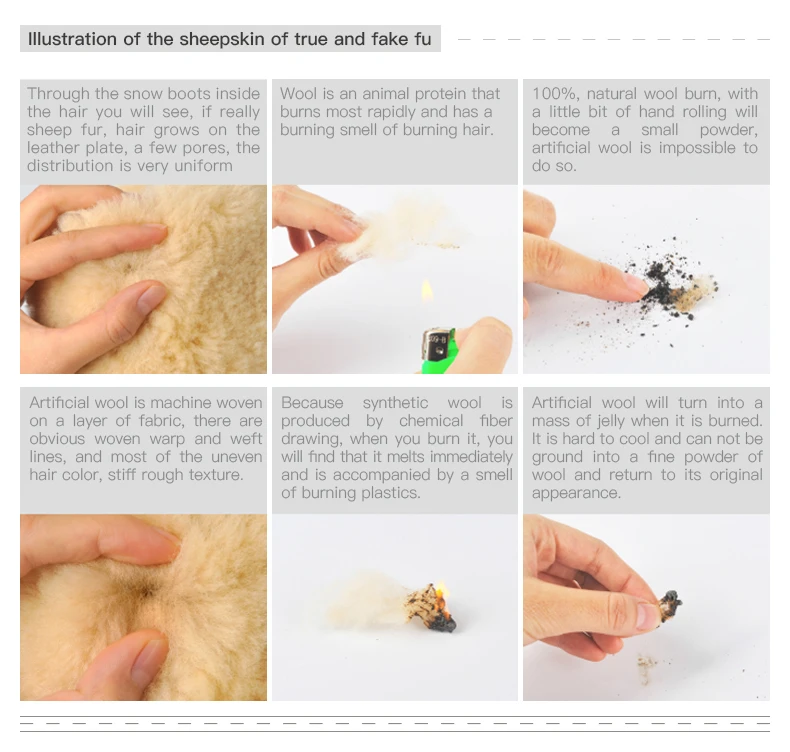 Illustration of the sheepskin of true and fake fu

Through the snow boots inside the hair you will see, if really sheep fur, hair grows on the leather plate, a few pores, the distribution is very uniform

Wool is an animal protein that burns most rapidly and has a burning smell of burning hair.

100%, natural wool burn, with a little bit of hand rolling will become a small powder, artificial wool is impossible to do so.

Artificial wool is machine woven on a layer of fabric, there are obvious woven warp and weft lines, and most of the uneven hair color, stiff rough texture.

Because synthetic wool is produced by chemical fiber drawing, when you burn it, you will find that it melts immediately and is accompanied by a smell of burning plastics.

Artificial wool will turn into a mass of jelly when it is burned. It is hard to cool and can not be ground into a fine powder of wool and return to its original appearance.