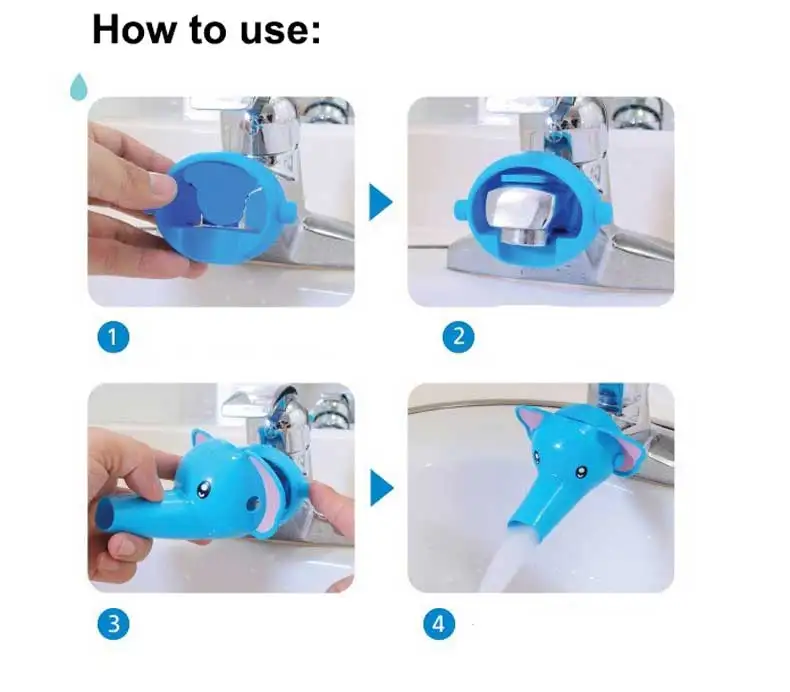 How to use:

1

2

3

4