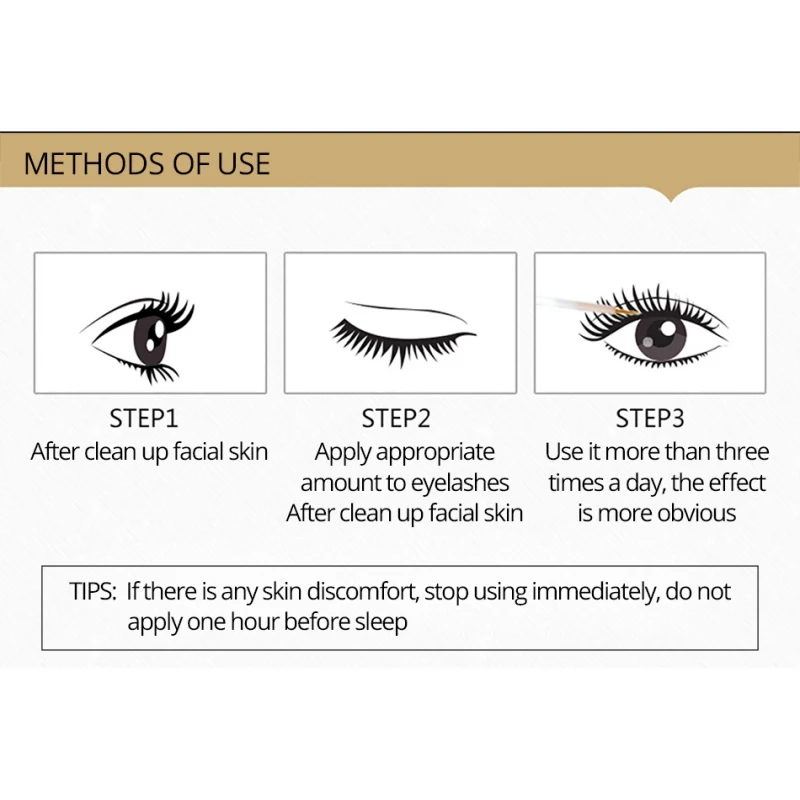 METHODS OF USE

STEP1
After clean up facial skin

STEP2
Apply appropriate amount to eyelashes After clean up facial skin

STEP3
Use it more than three times a day, the effect is more obvious

TIPS: If there is any skin discomfort, stop using immediately, do not apply one hour before sleep