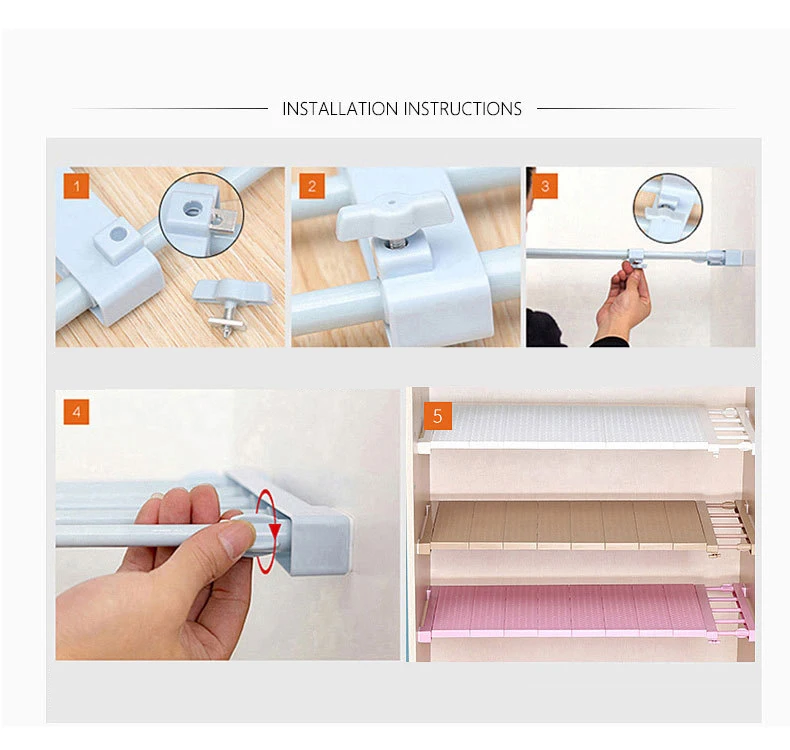 INSTALLATION INSTRUCTIONS

1

2

3

4

5