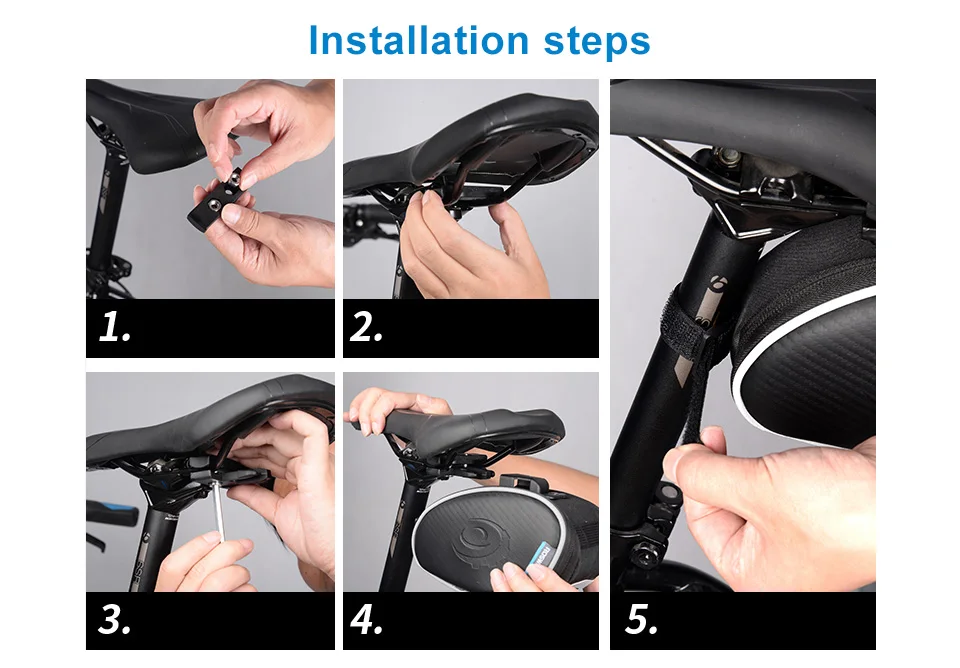 Installation steps

1.

2.

3.

4.

5.