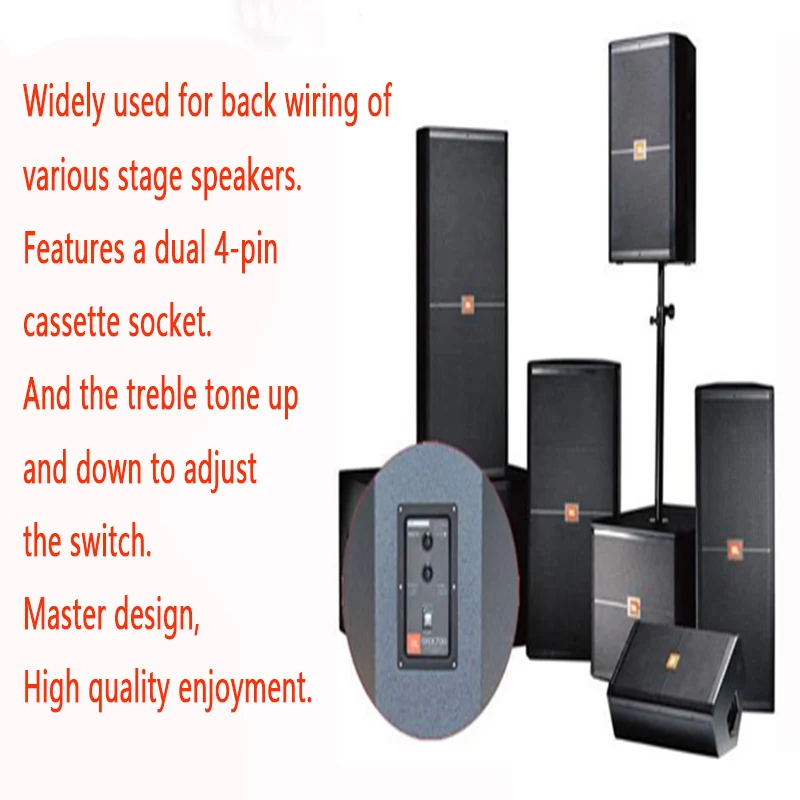 Widely used for back wiring of various stage speakers.
Features a dual 4-pin cassette socket.
And the treble tone up and down to adjust the switch.
Master design,
High quality enjoyment.