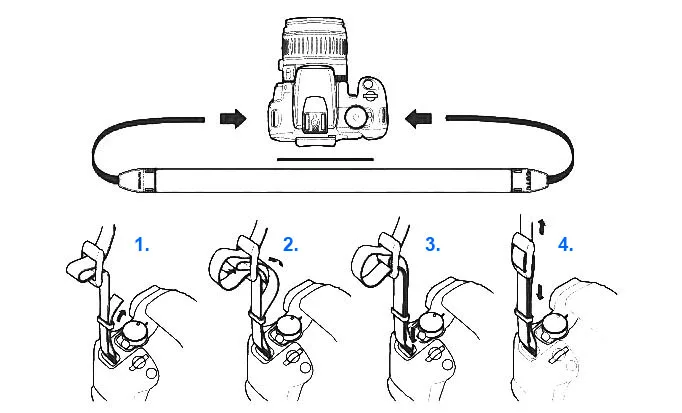 1.

2.

3.

4.