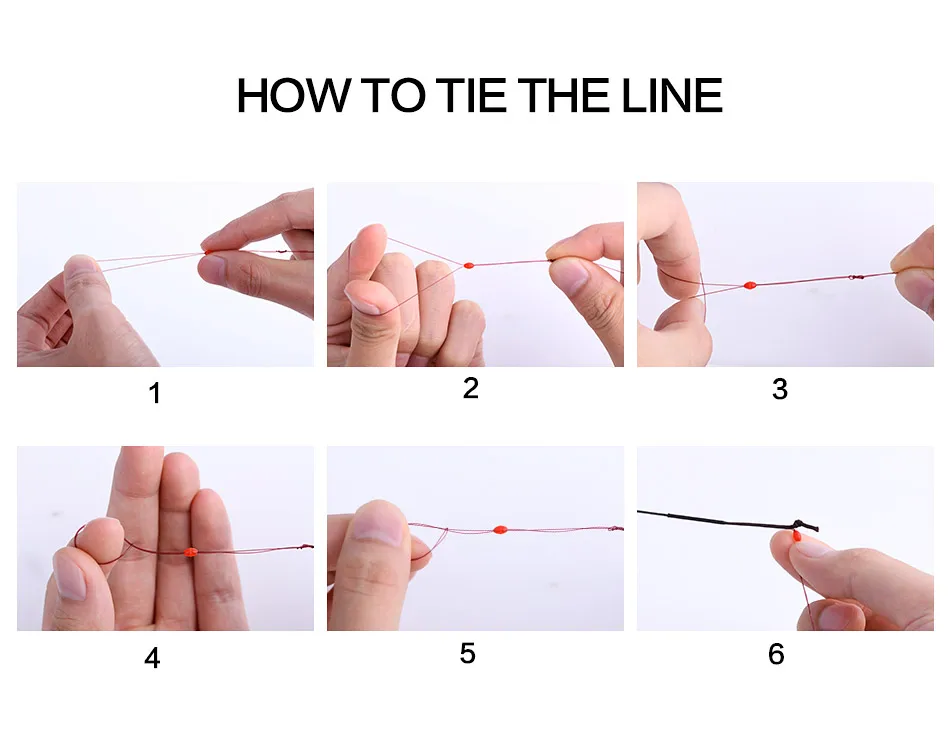 HOW TO TIE THE LINE

1

2

3

4

5

6