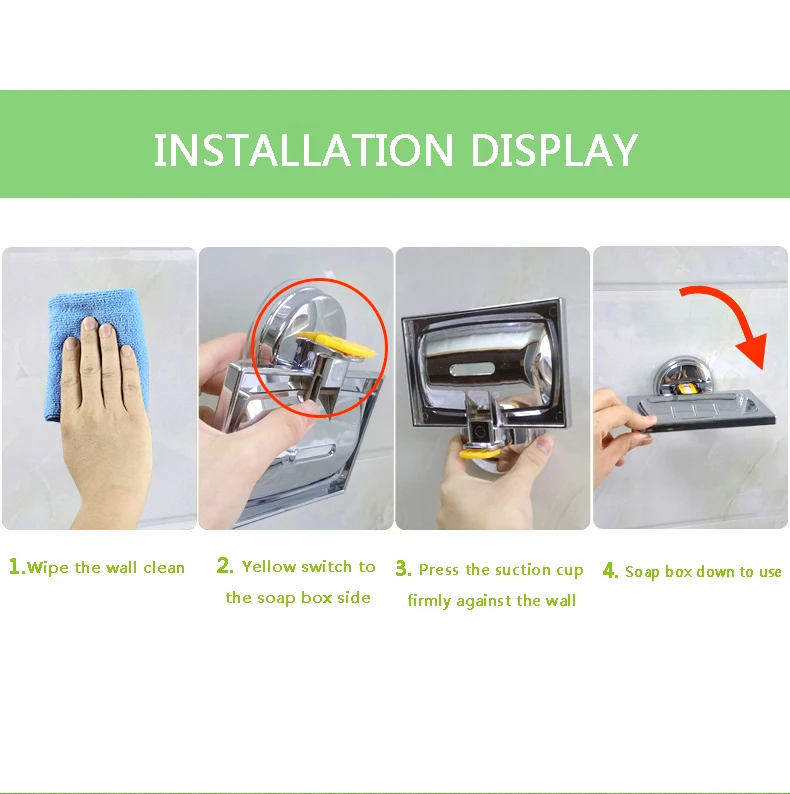 INSTALLATION DISPLAY

1.Wipe the wall clean

2. Yellow switch to the soap box side

3. Press the suction cup firmly against the wall

4. Soap box down to use