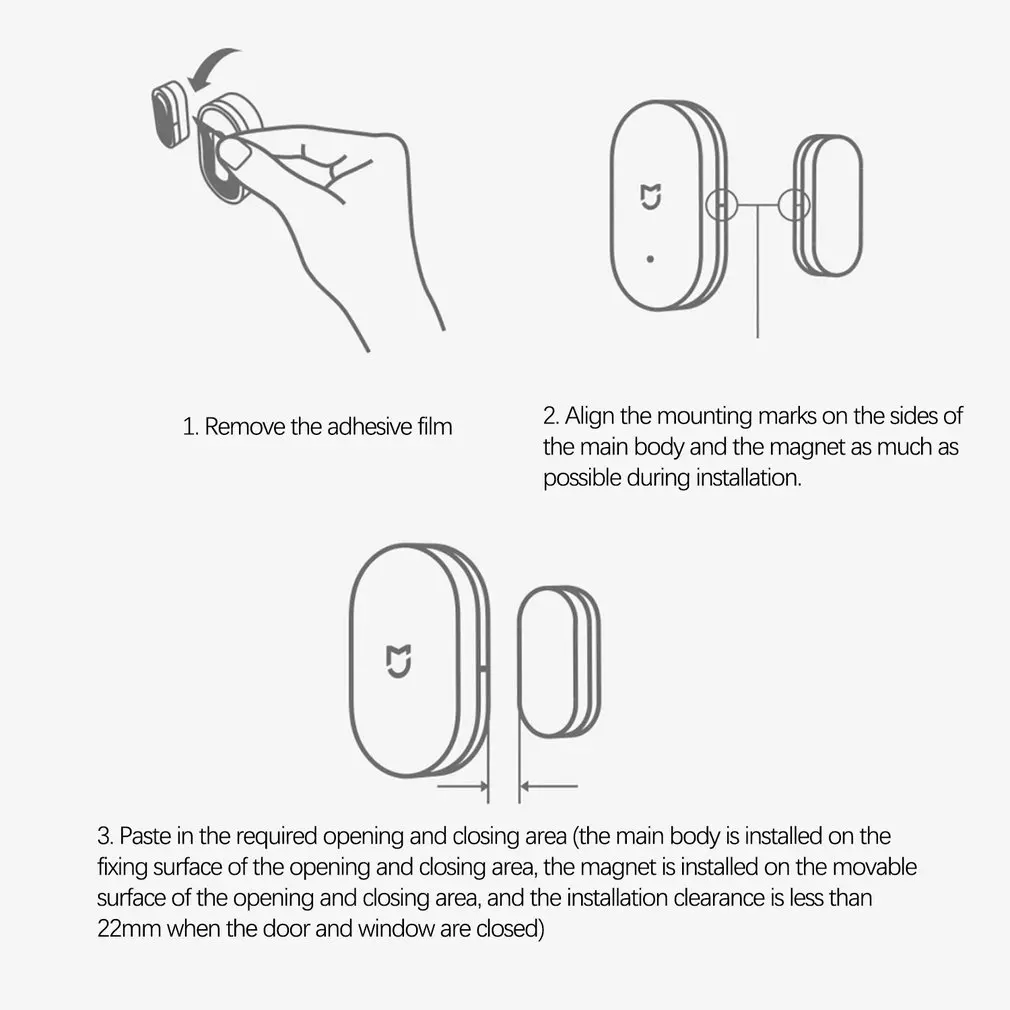 1. Remove the adhesive film

2. Align the mounting marks on the sides of the main body and the magnet as much as possible during installation.

3. Paste in the required opening and closing area (the main body is installed on the fixing surface of the opening and closing area, the magnet is installed on the movable surface of the opening and closing area, and the installation clearance is less than 22mm when the door and window are closed)