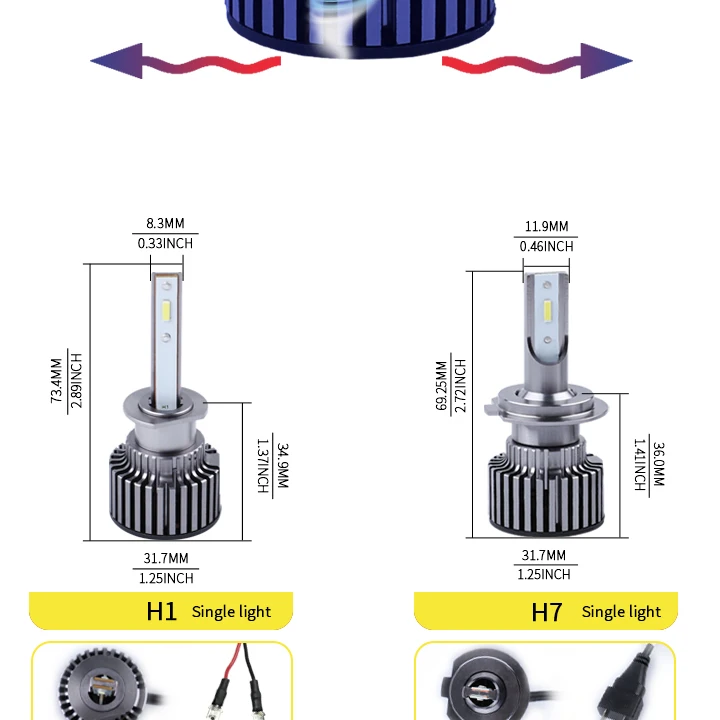 8.3MM
0.33INCH

73.4MM
2.89INCH

34.9MM
1.37INCH

31.7MM
1.25INCH

H1 Single light

11.9MM
0.46INCH

69.25MM
2.72INCH

36.0MM
1.41INCH

31.7MM
1.25INCH

H7 Single light