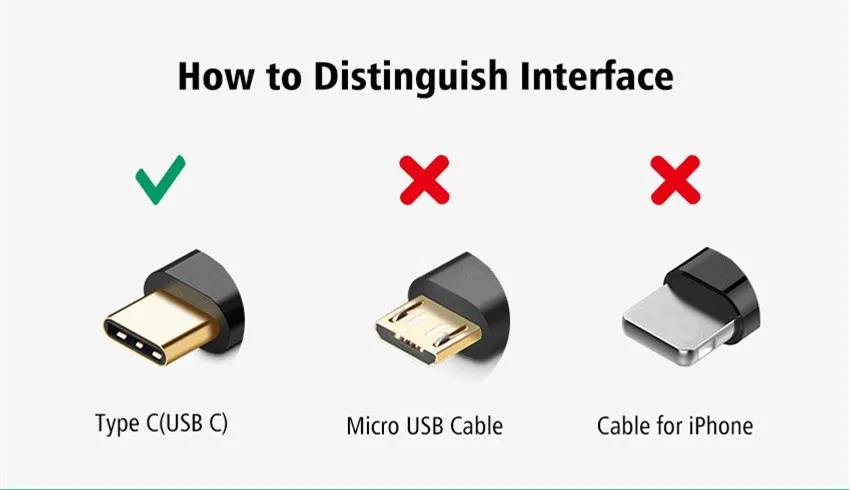 How to Distinguish Interface

Type C(USB C)

Micro USB Cable

Cable for iPhone