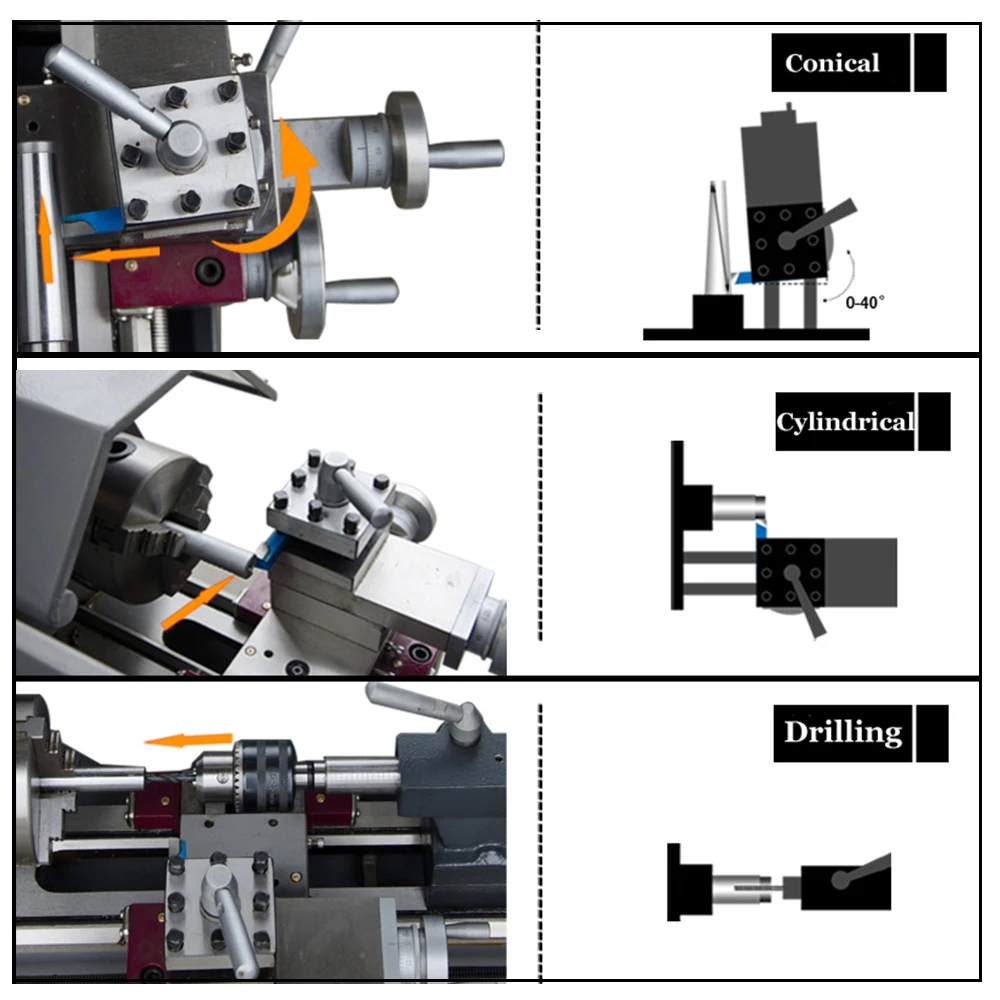 Conical

0-40°

Cylindrical

Drilling