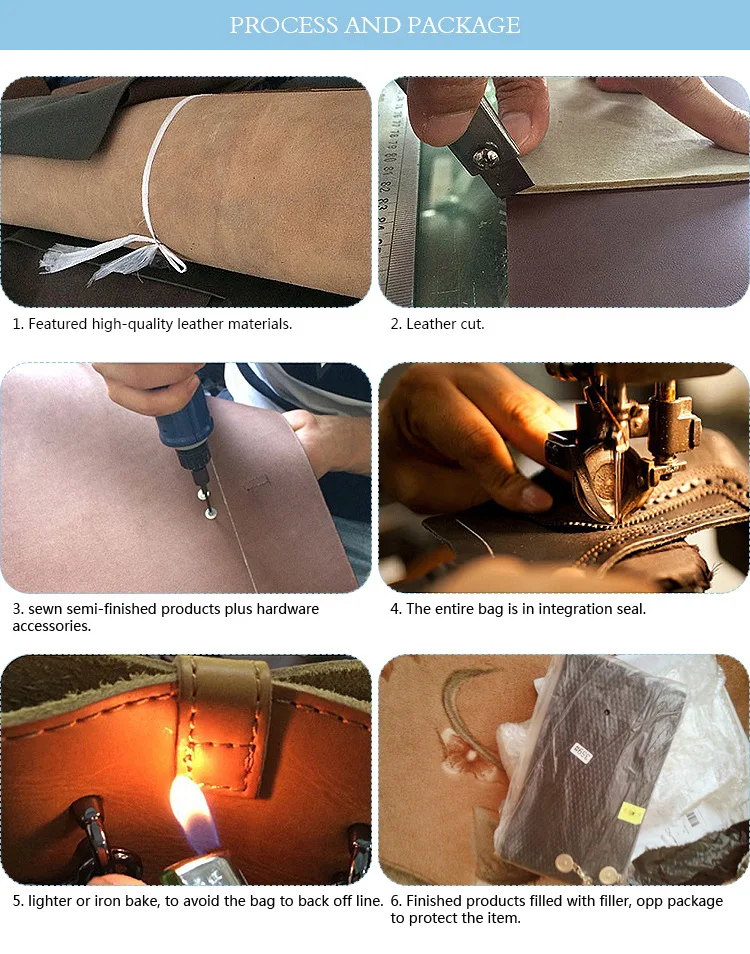 PROCESS AND PACKAGE

1. Featured high-quality leather materials.

2. Leather cut.

3. sewn semi-finished products plus hardware accessories.

4. The entire bag is in integration seal.

5. lighter or iron bake, to avoid the bag to back off line.

6. Finished products filled with filler, opp package to protect the item.