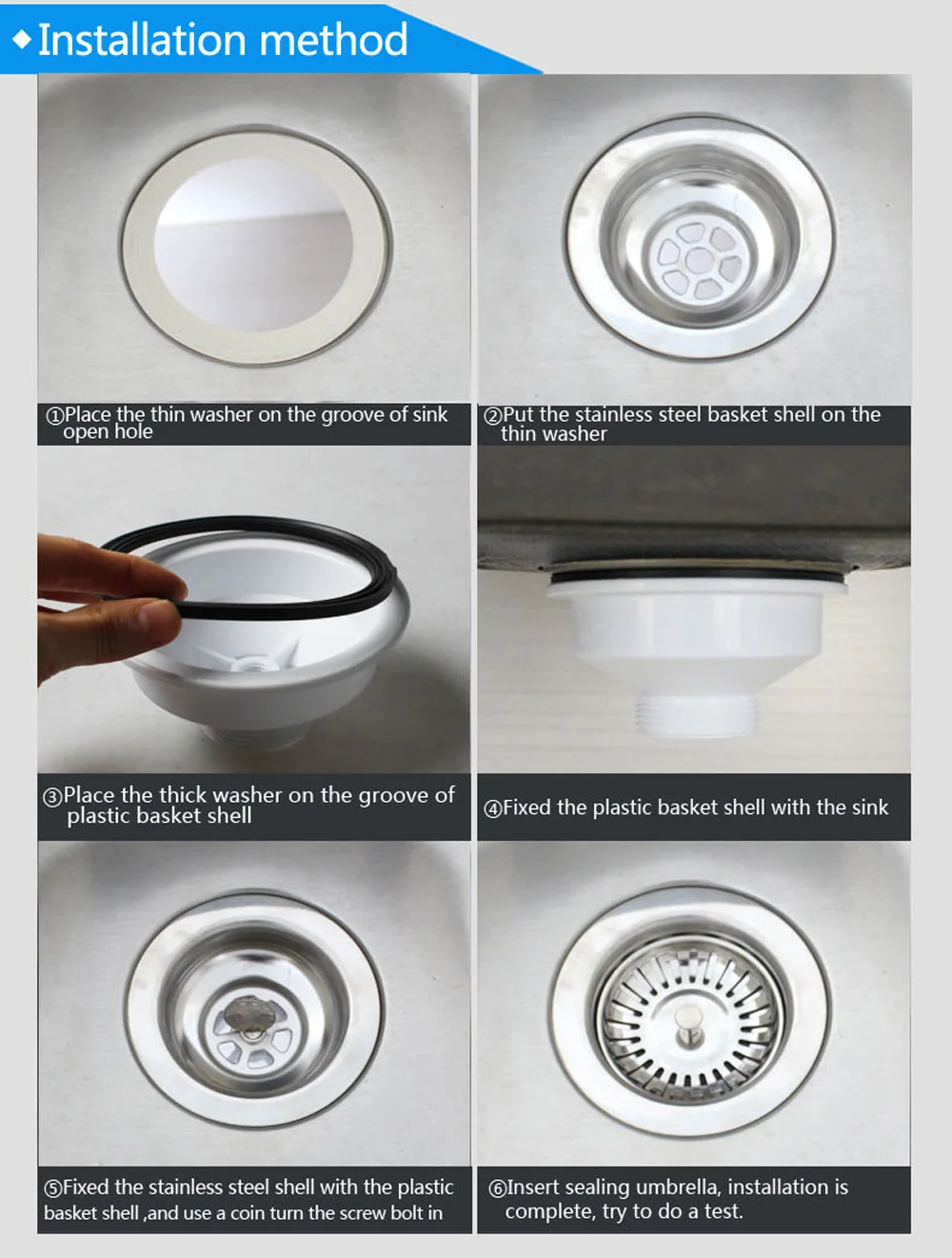 ◆Installation method

①Place the thin washer on the groove of sink open hole

②Put the stainless steel basket shell on the thin washer

③Place the thick washer on the groove of plastic basket shell

④Fixed the plastic basket shell with the sink

⑤Fixed the stainless steel shell with the plastic basket shell ,and use a coin turn the screw bolt in

⑥Insert sealing umbrella, installation is complete, try to do a test.