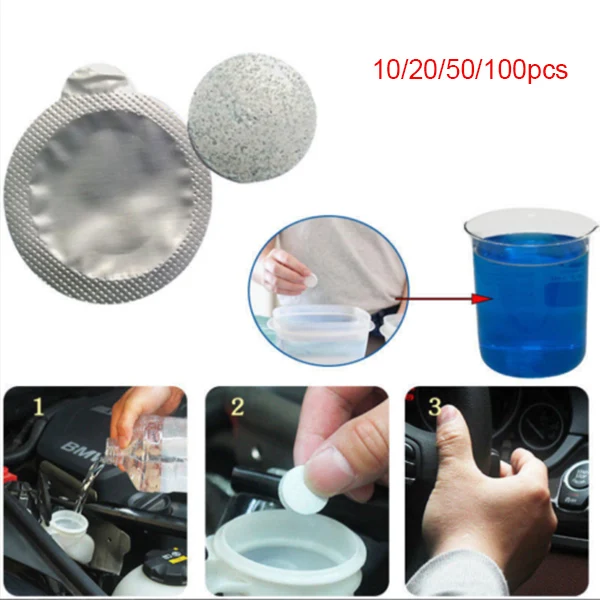 10/20/50/100pcs

1

BMW

2

3