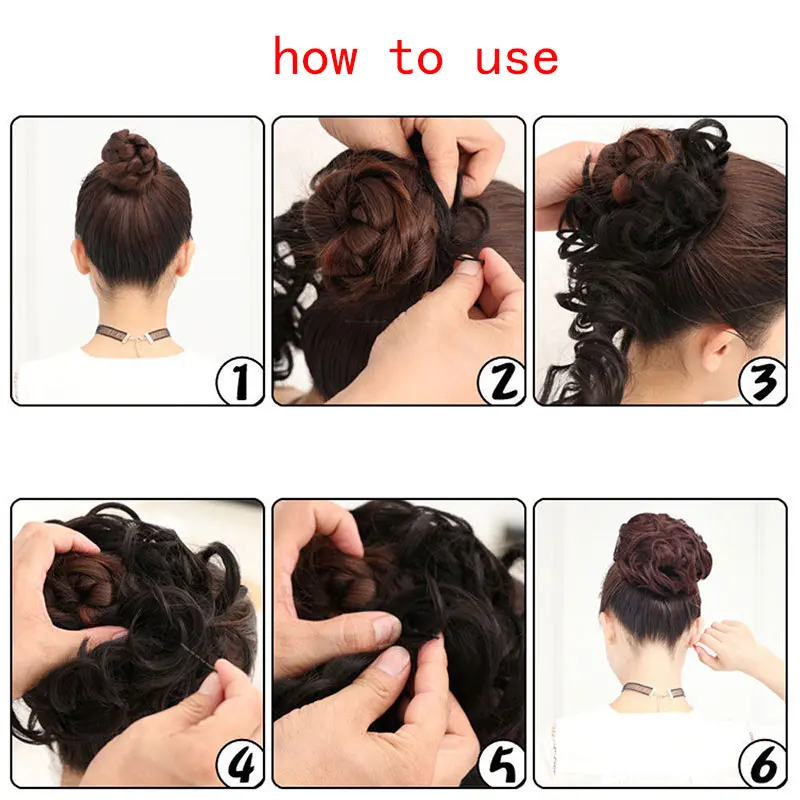 how to use

1

2

3

4

5

6