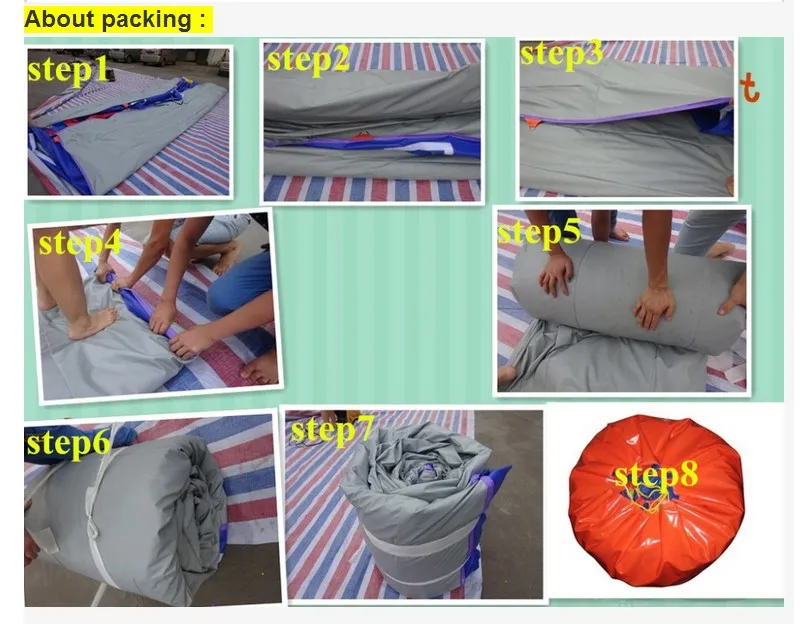 About packing :

step1

step2

step3

t

step4

step5

step6

step7

step8