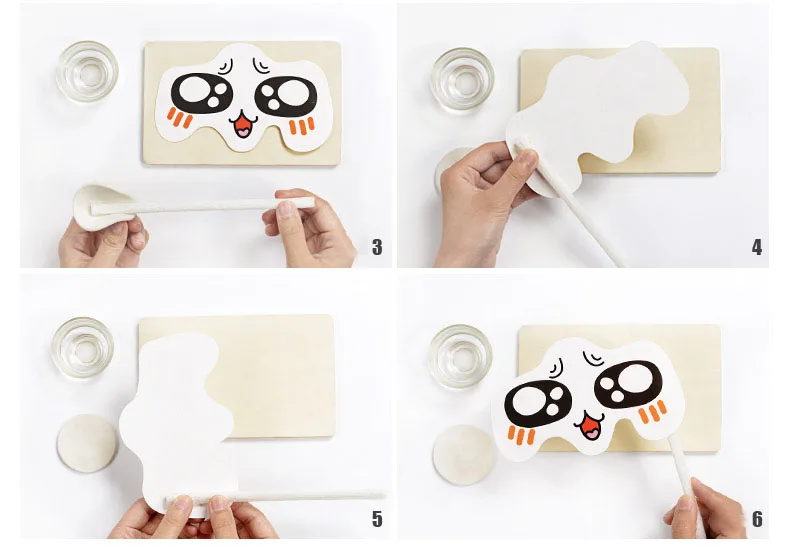 3

4

5

6