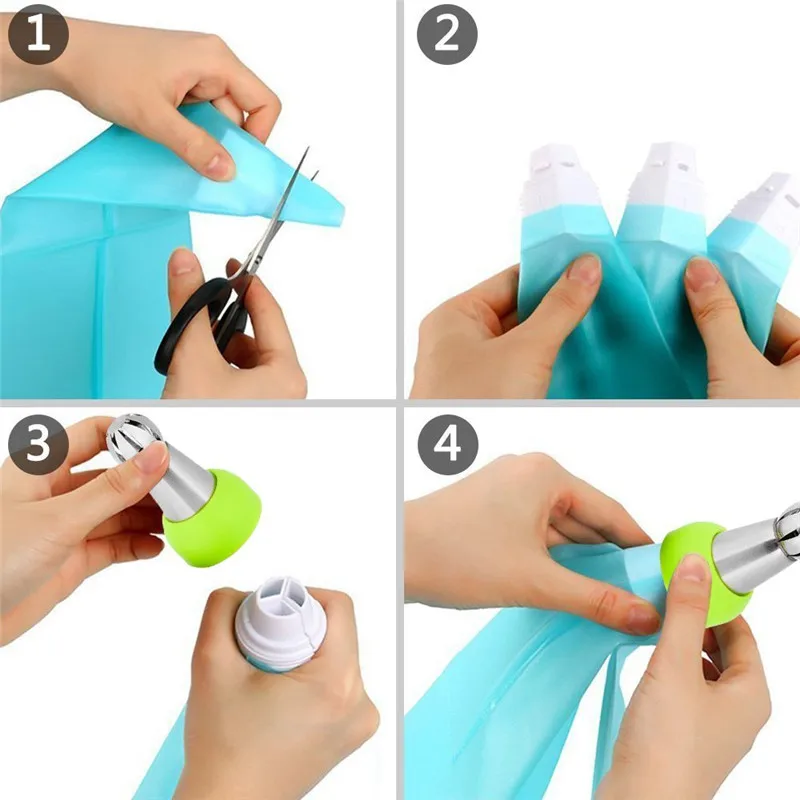 1
2
3
4