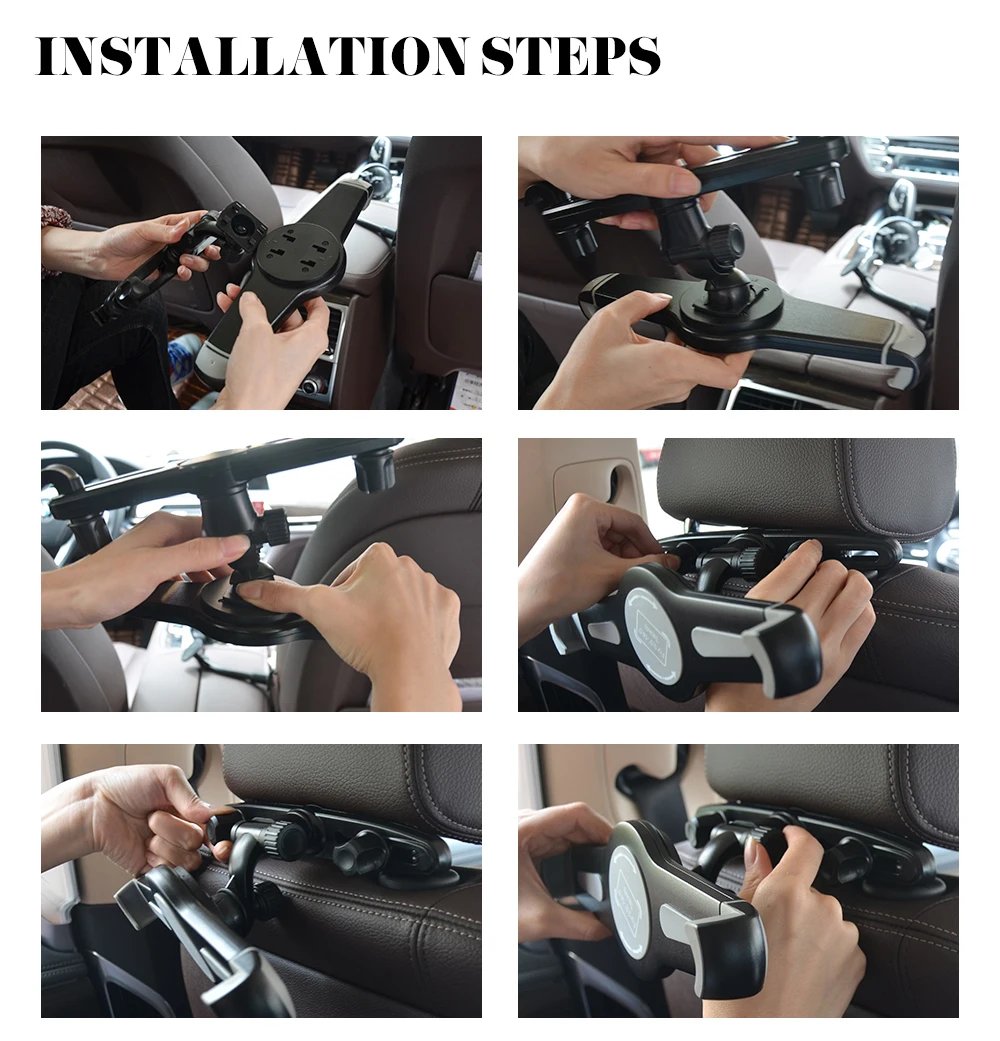 INSTALLATION STEPS