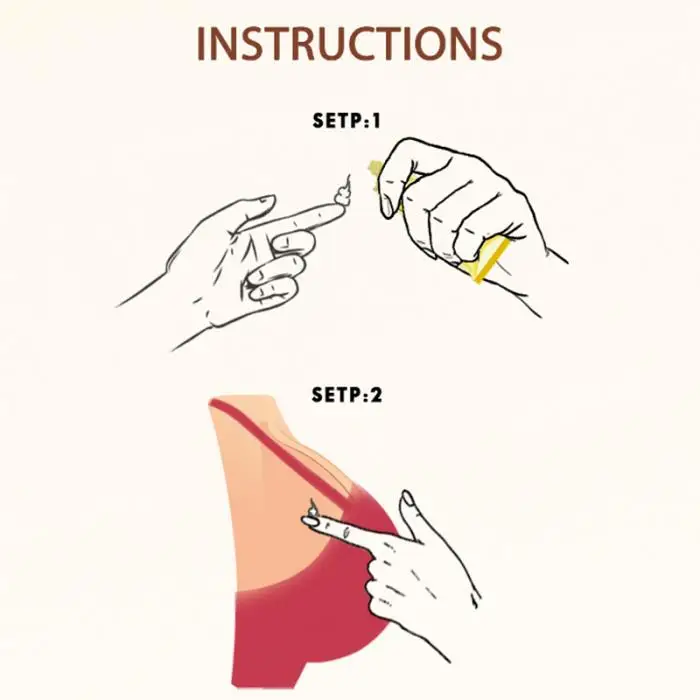 INSTRUCTIONS

SETP:1

SETP:2