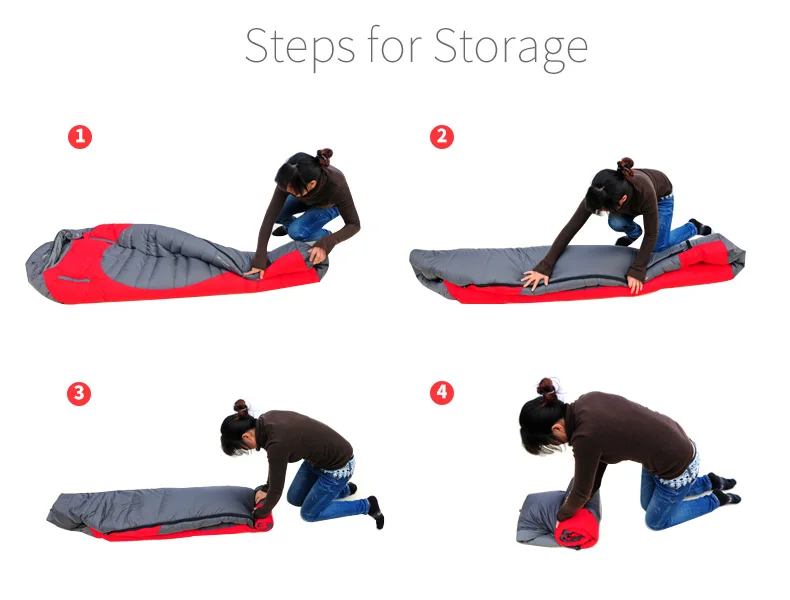 Steps for Storage

1

2

3

4